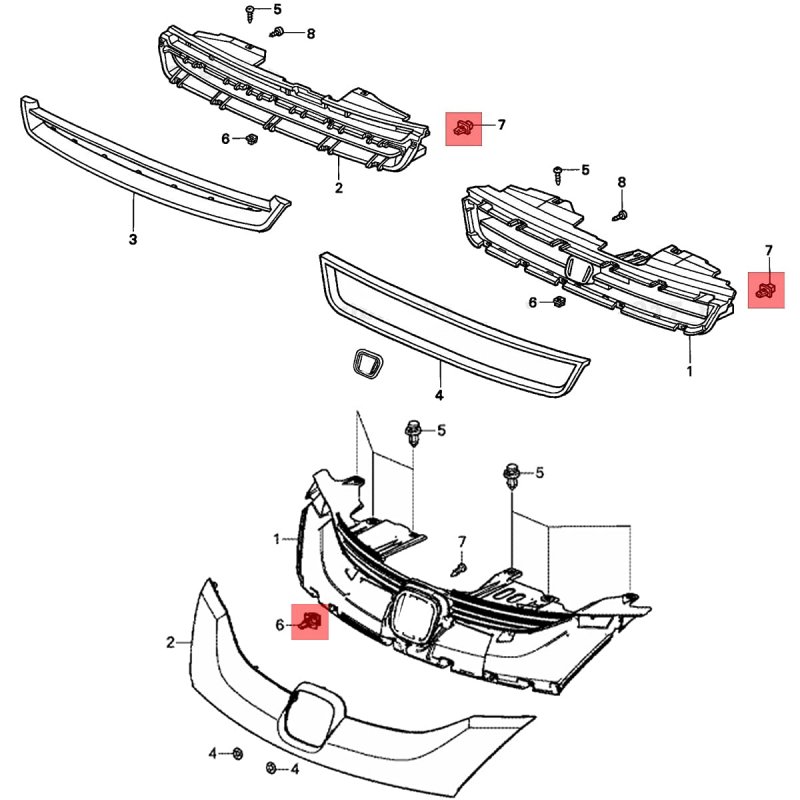 5
8
7
6
2
3
5
8
7
6
1
4
5
5
1
7
6
2
4
4