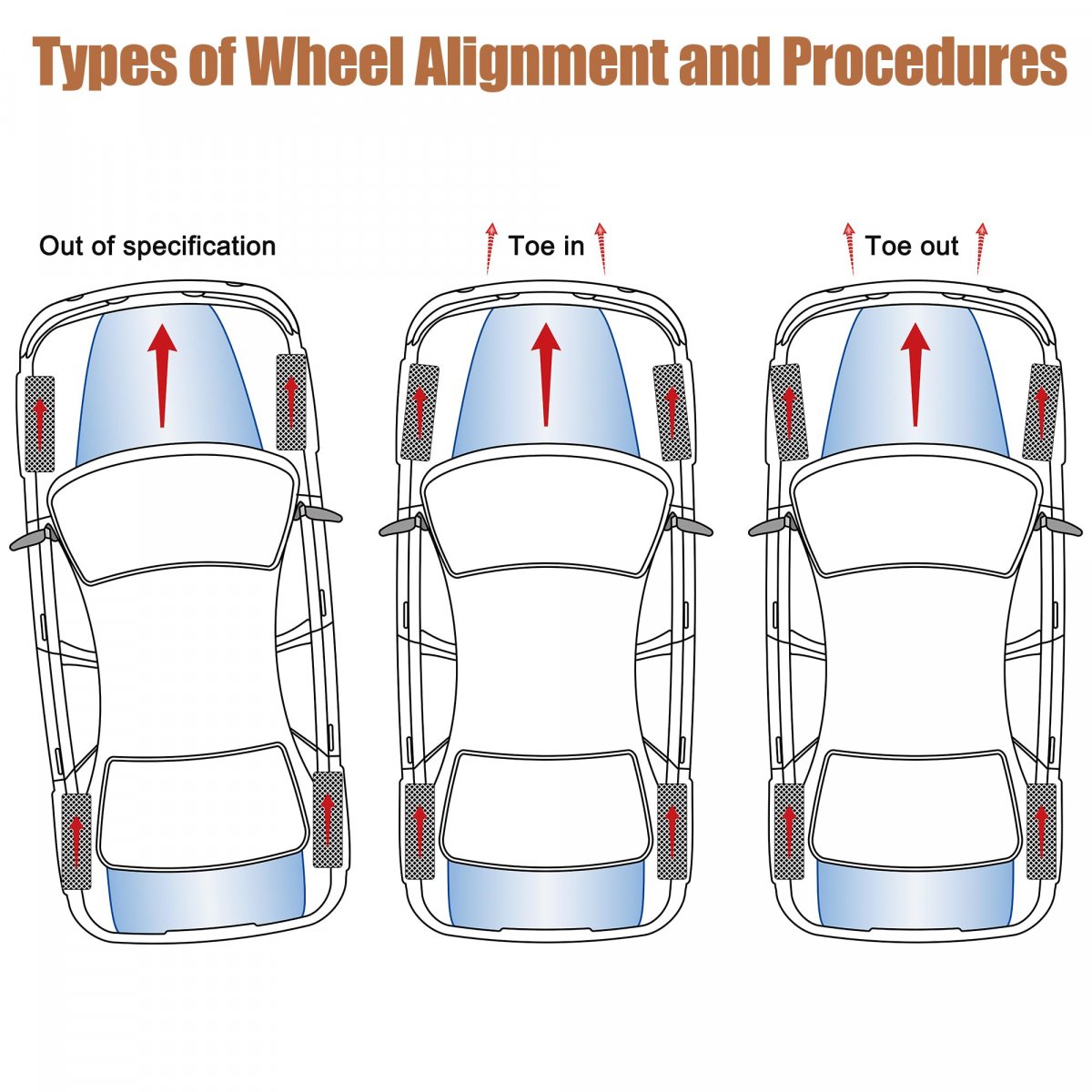 Types of Wheel Alignment and Procedures

Out of specification

Toe in

Toe out