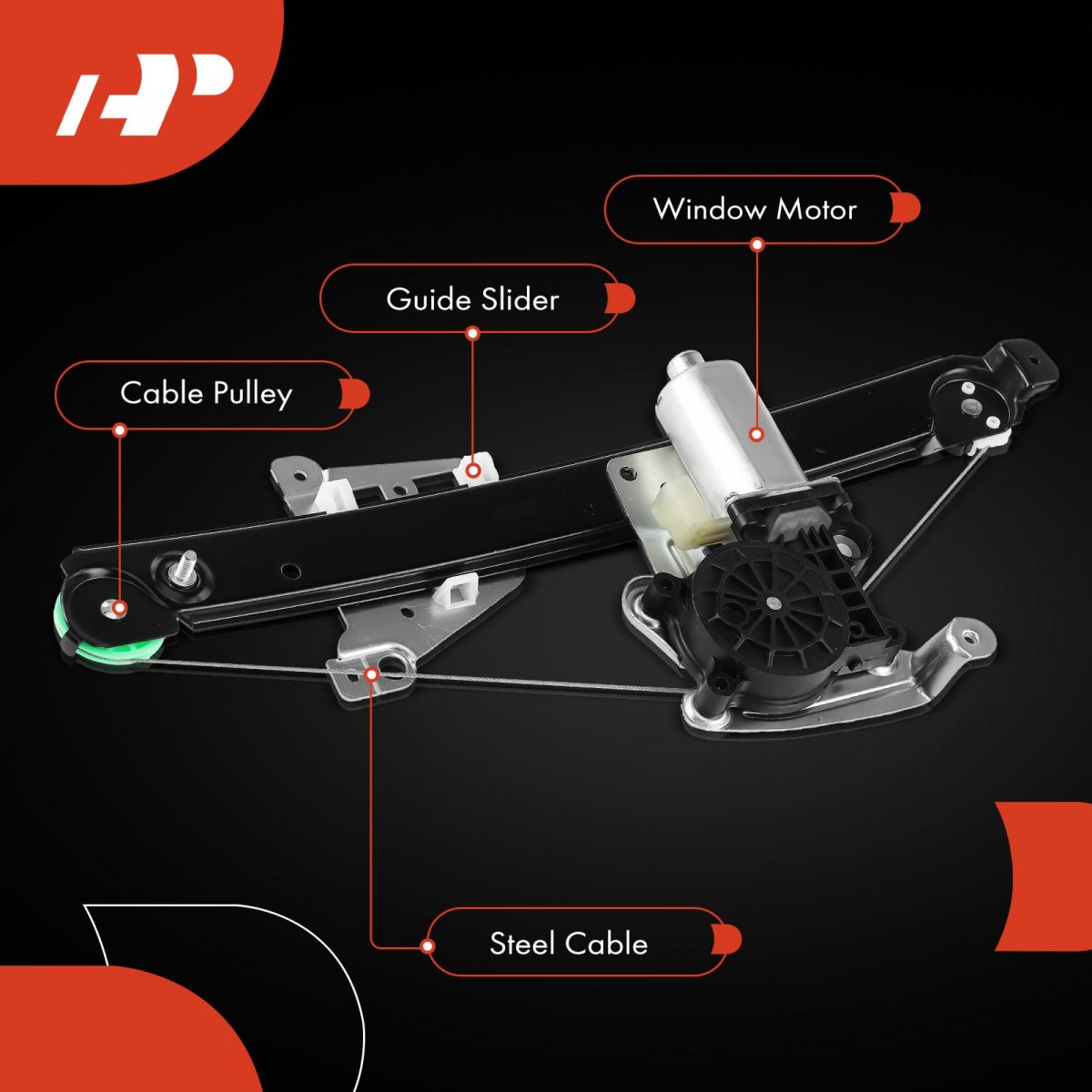 Window Motor

Guide Slider

Cable Pulley

Steel Cable