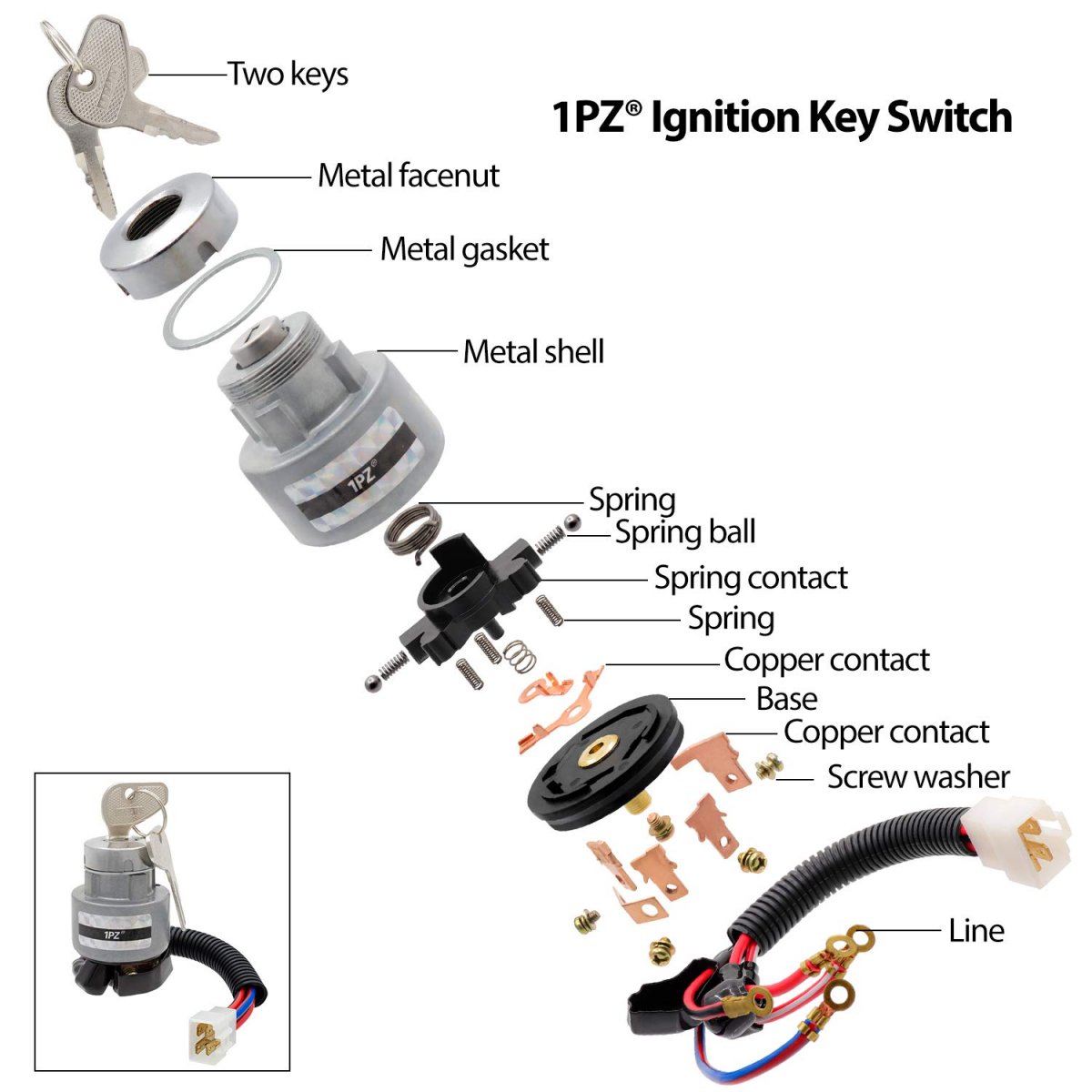 Two keys

1PZ® Ignition Key Switch

Metal facenut

Metal gasket

Metal shell

1PZ®

Spring

Spring ball

Spring contact

Spring

Copper contact

Base

Copper contact

Screw washer

Line

1PZ