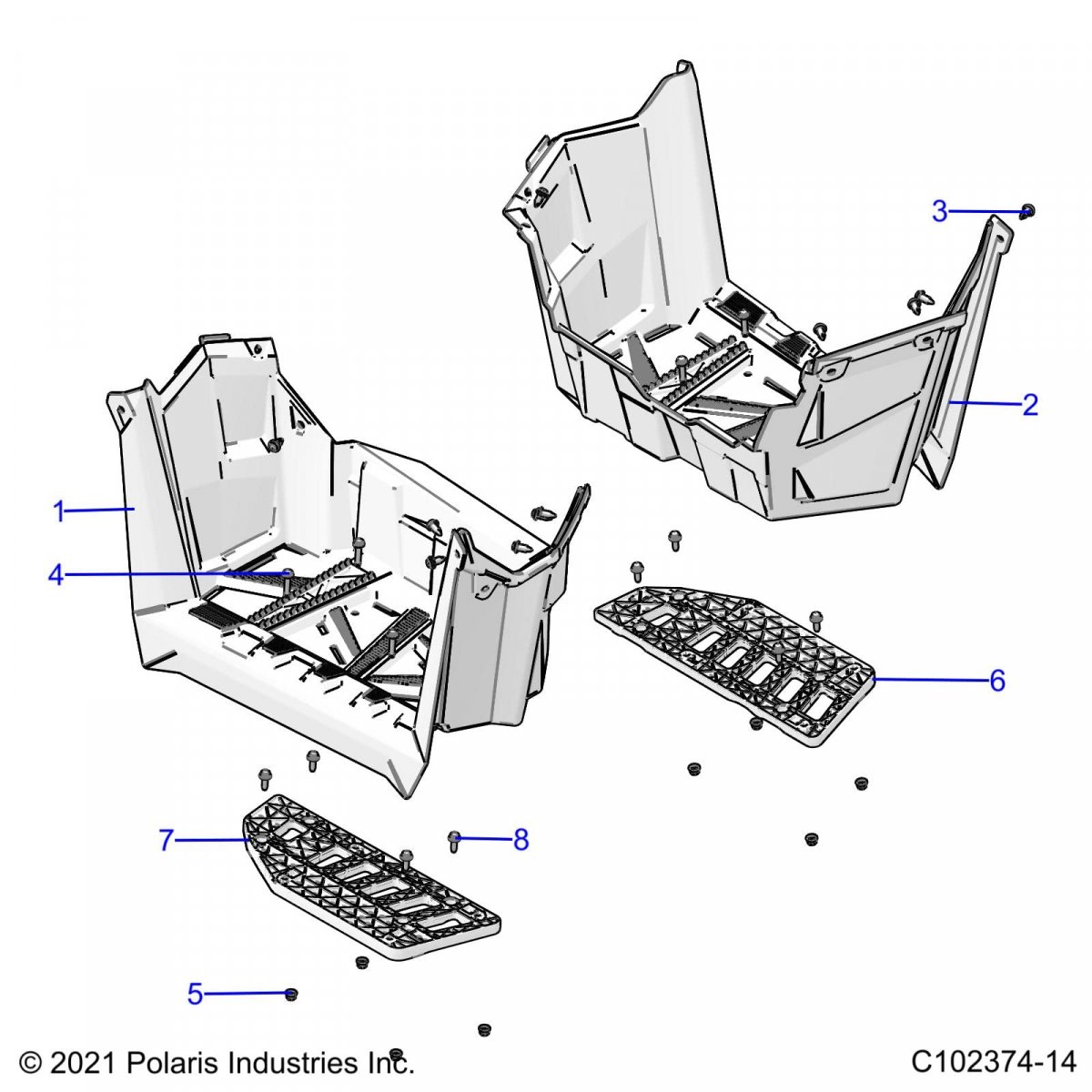 3
2
1
4
6
7
8
5
© 2021 Polaris Industries Inc.
C102374-14