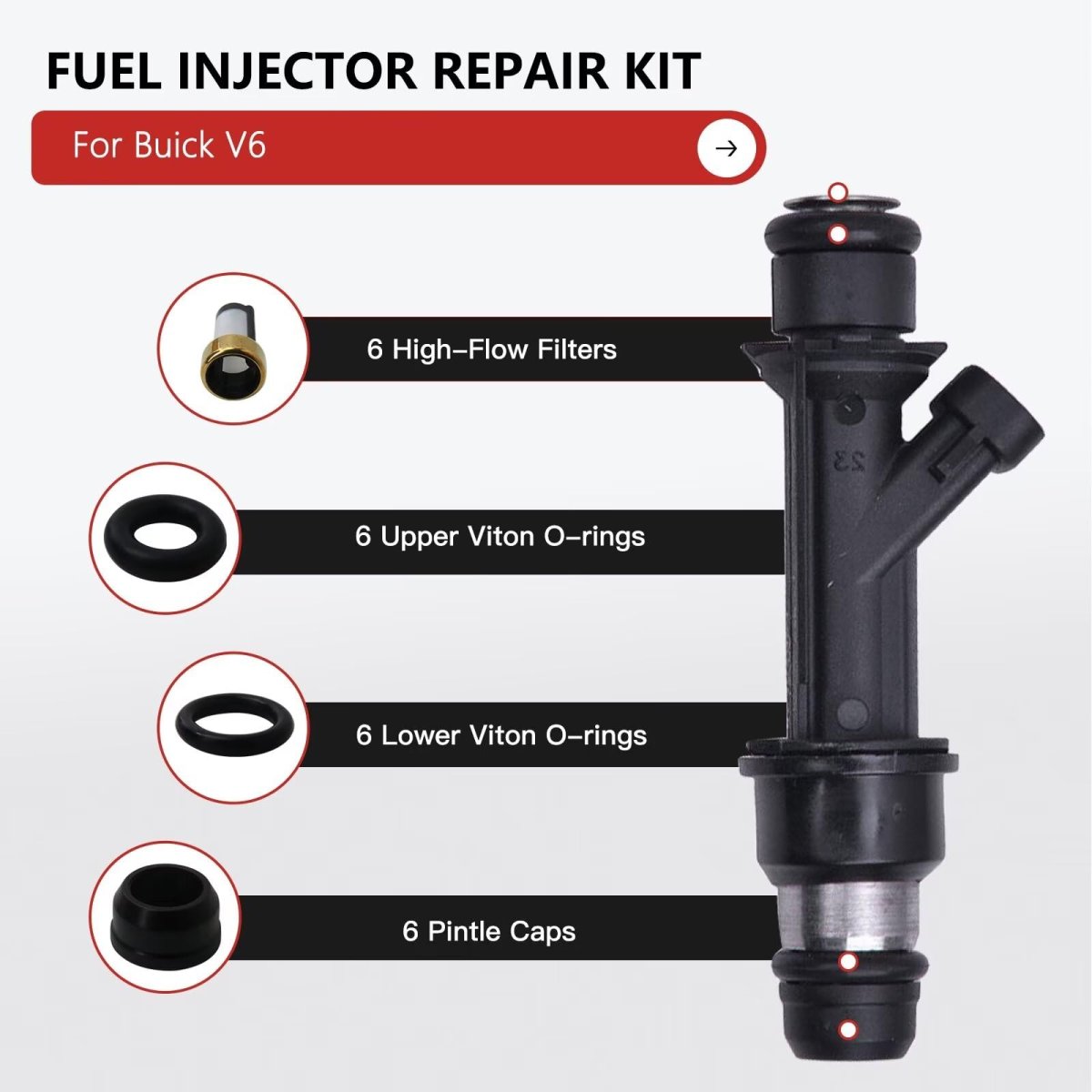 FUEL INJECTOR REPAIR KIT

For Buick V6

6 High-Flow Filters

6 Upper Viton O-rings

6 Lower Viton O-rings

6 Pintle Caps

23