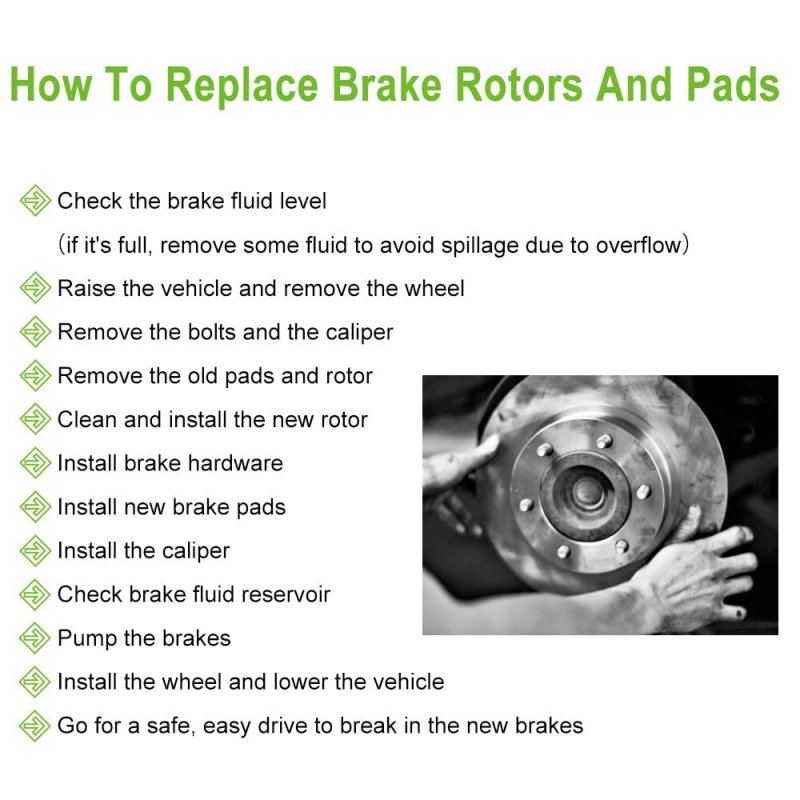 How To Replace Brake Rotors And Pads

Check the brake fluid level
(if it's full, remove some fluid to avoid spillage due to overflow)

Raise the vehicle and remove the wheel

Remove the bolts and the caliper

Remove the old pads and rotor

Clean and install the new rotor

Install brake hardware

Install new brake pads

Install the caliper

Check brake fluid reservoir

Pump the brakes

Install the wheel and lower the vehicle

Go for a safe, easy drive to break in the new brakes