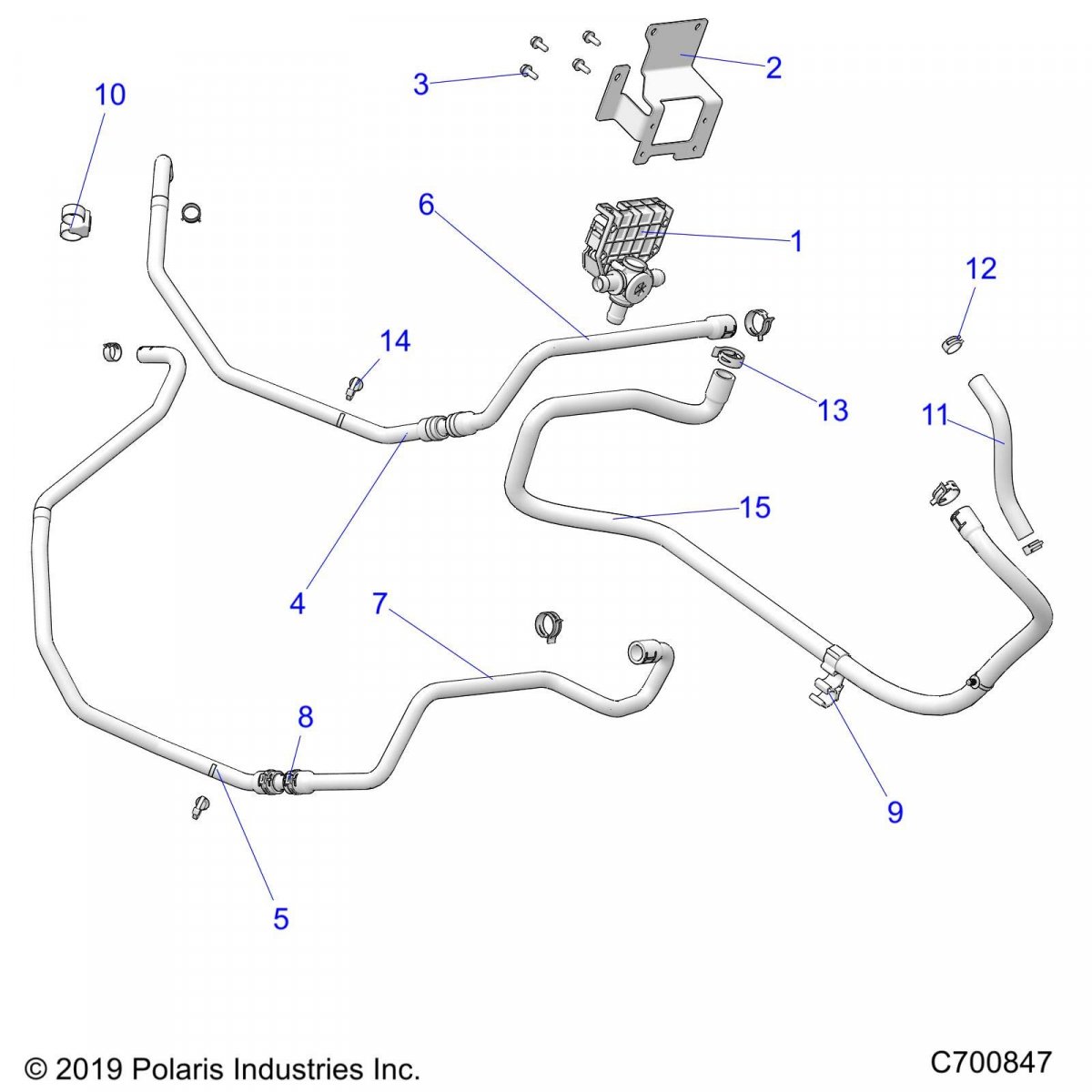 10
3
2
6
1
12
14
13
11
15
4
7
8
9
5
© 2019 Polaris Industries Inc.
C700847