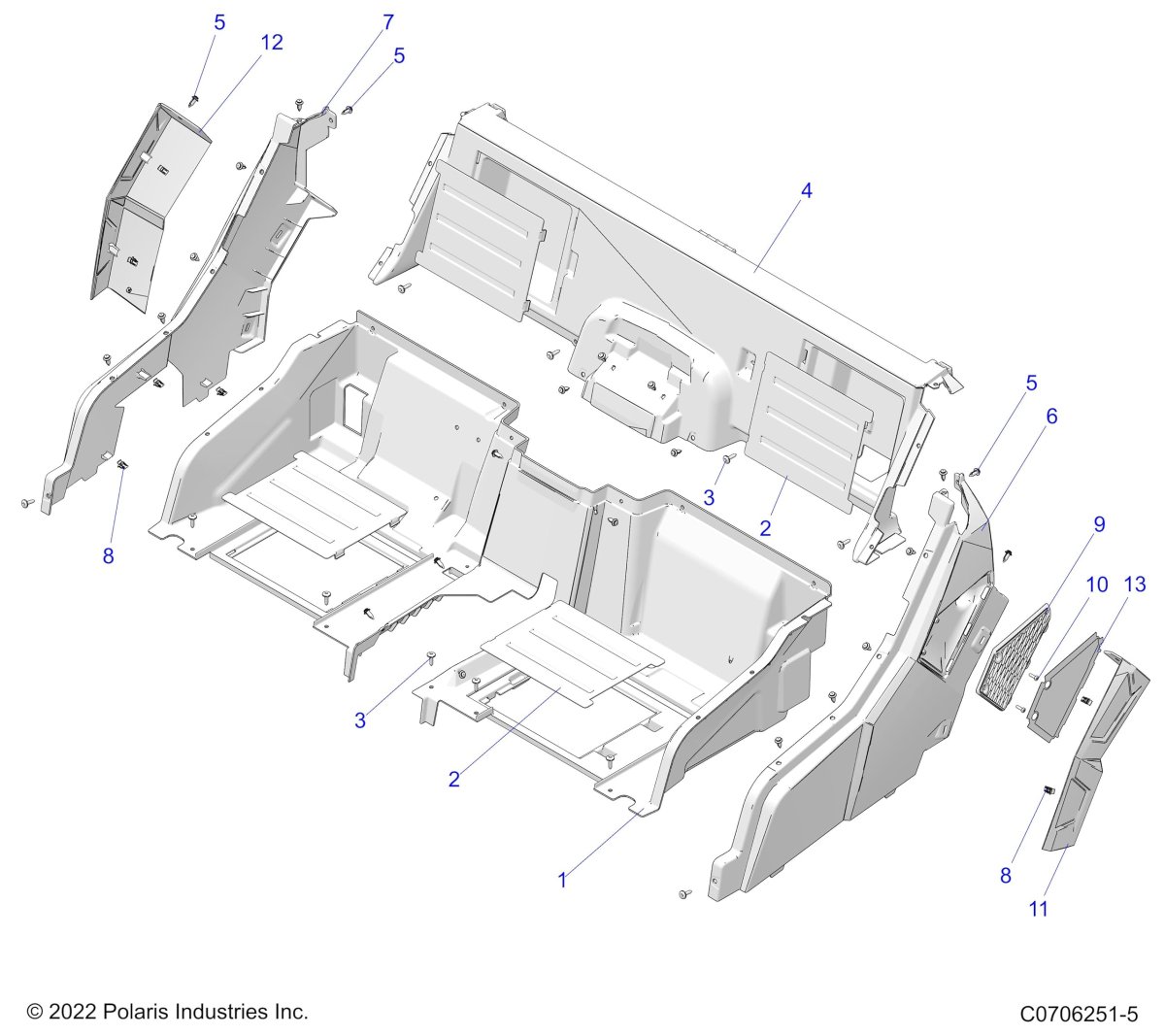 5
12
7
5
4
5
6
3
2
9
10
13
8
3
2
1
8
11

© 2022 Polaris Industries Inc.

C0706251-5