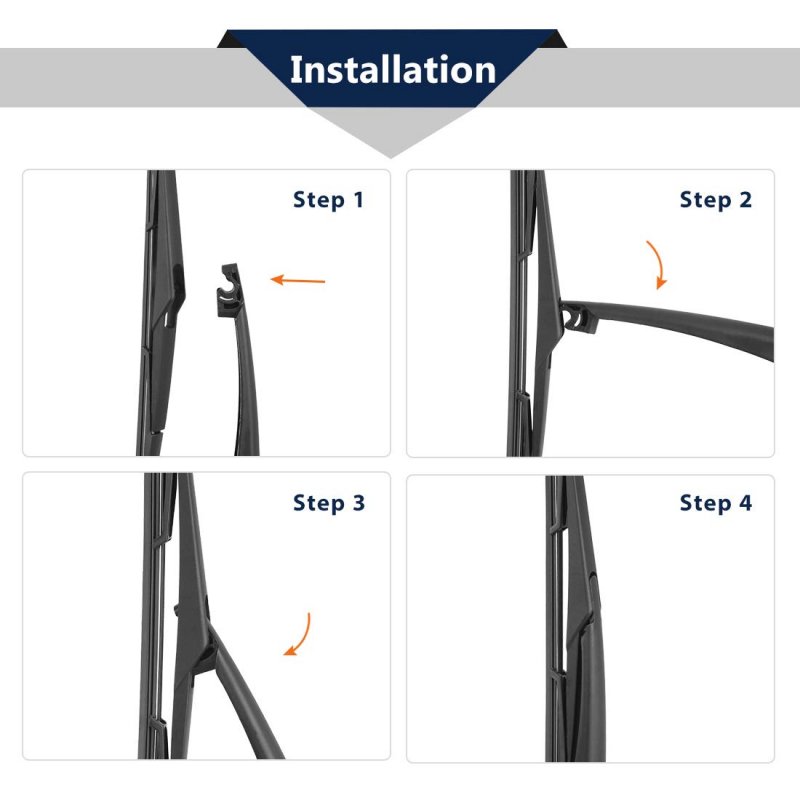 Installation

Step 1

Step 2

Step 3

Step 4