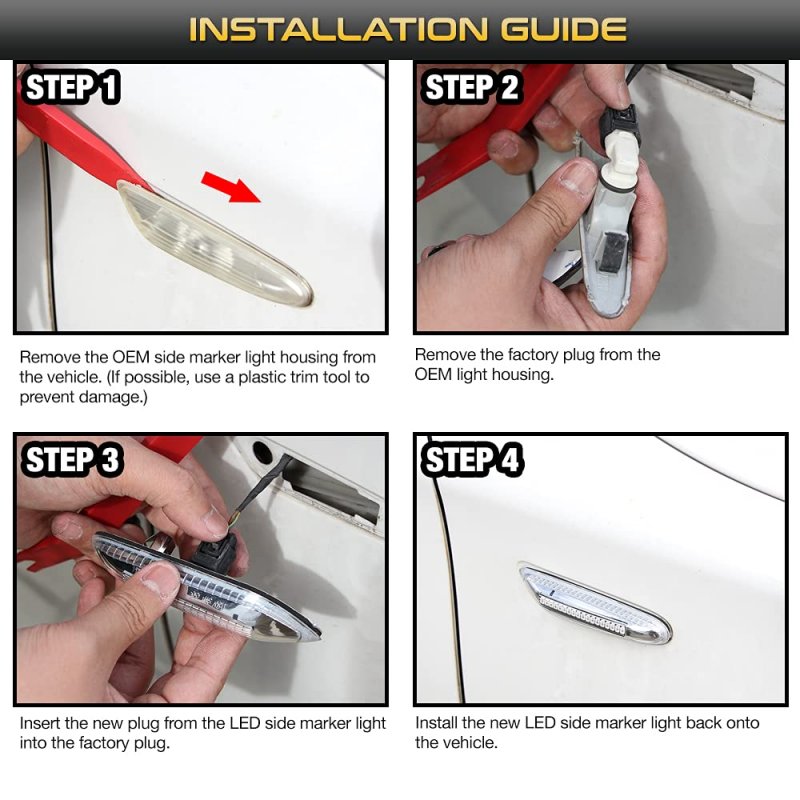 INSTALLATION GUIDE

STEP 1

Remove the OEM side marker light housing from the vehicle. (If possible, use a plastic trim tool to prevent damage.)

STEP 2

Remove the factory plug from the OEM light housing.

STEP 3

Insert the new plug from the LED side marker light into the factory plug.

STEP 4

Install the new LED side marker light back onto the vehicle.