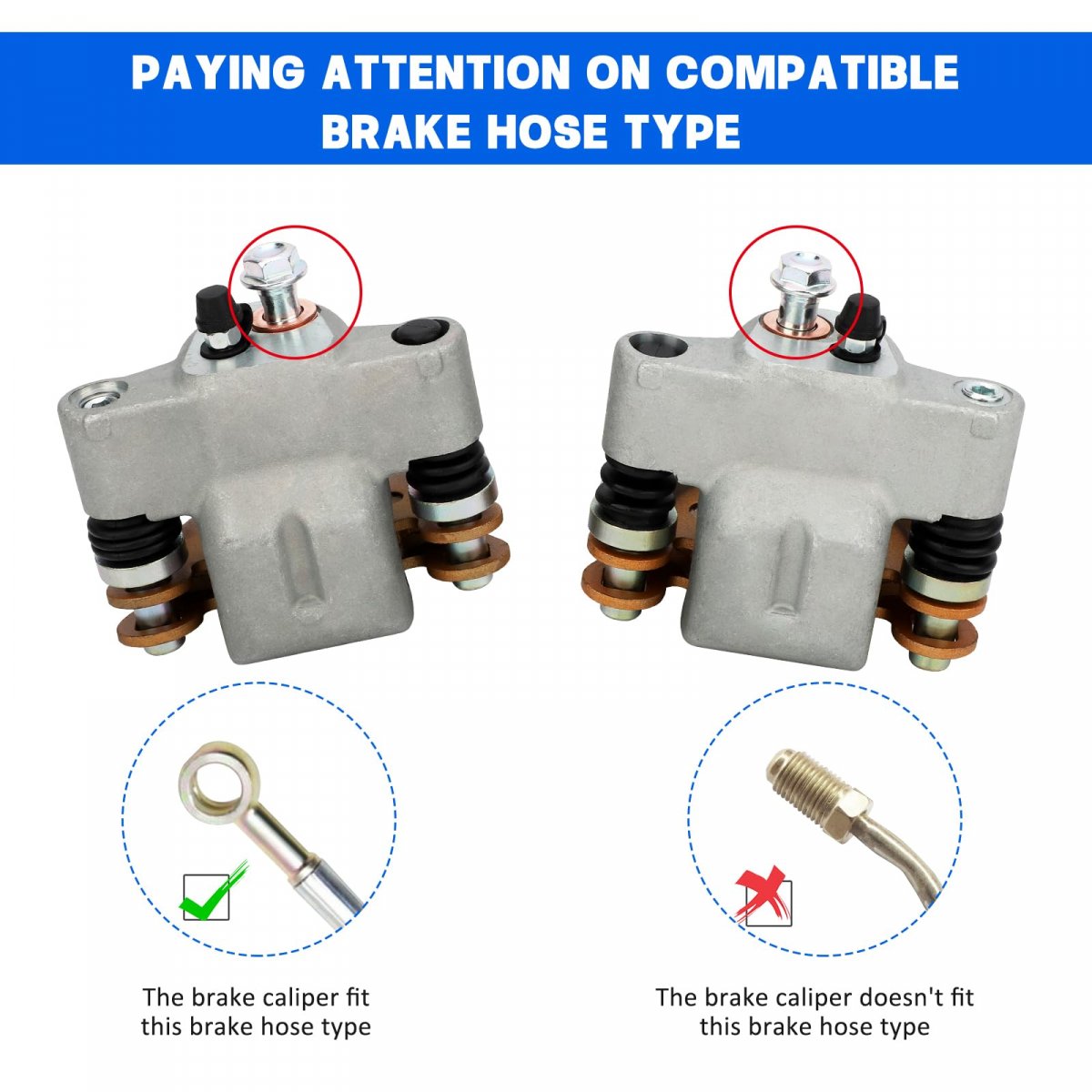 PAYING ATTENTION ON COMPATIBLE BRAKE HOSE TYPE

The brake caliper fit this brake hose type

The brake caliper doesn't fit this brake hose type