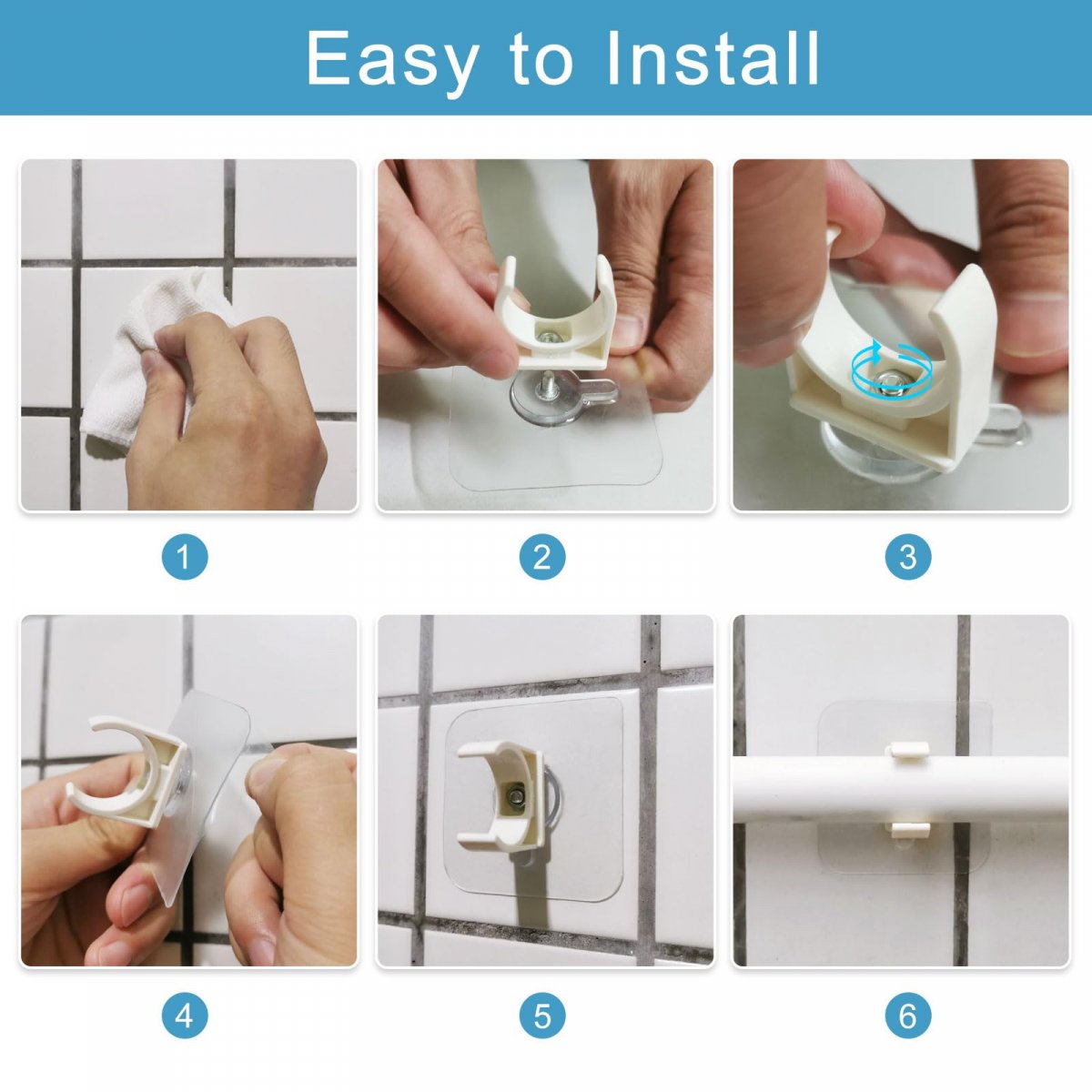 Easy to Install

1

2

3

4

5

6