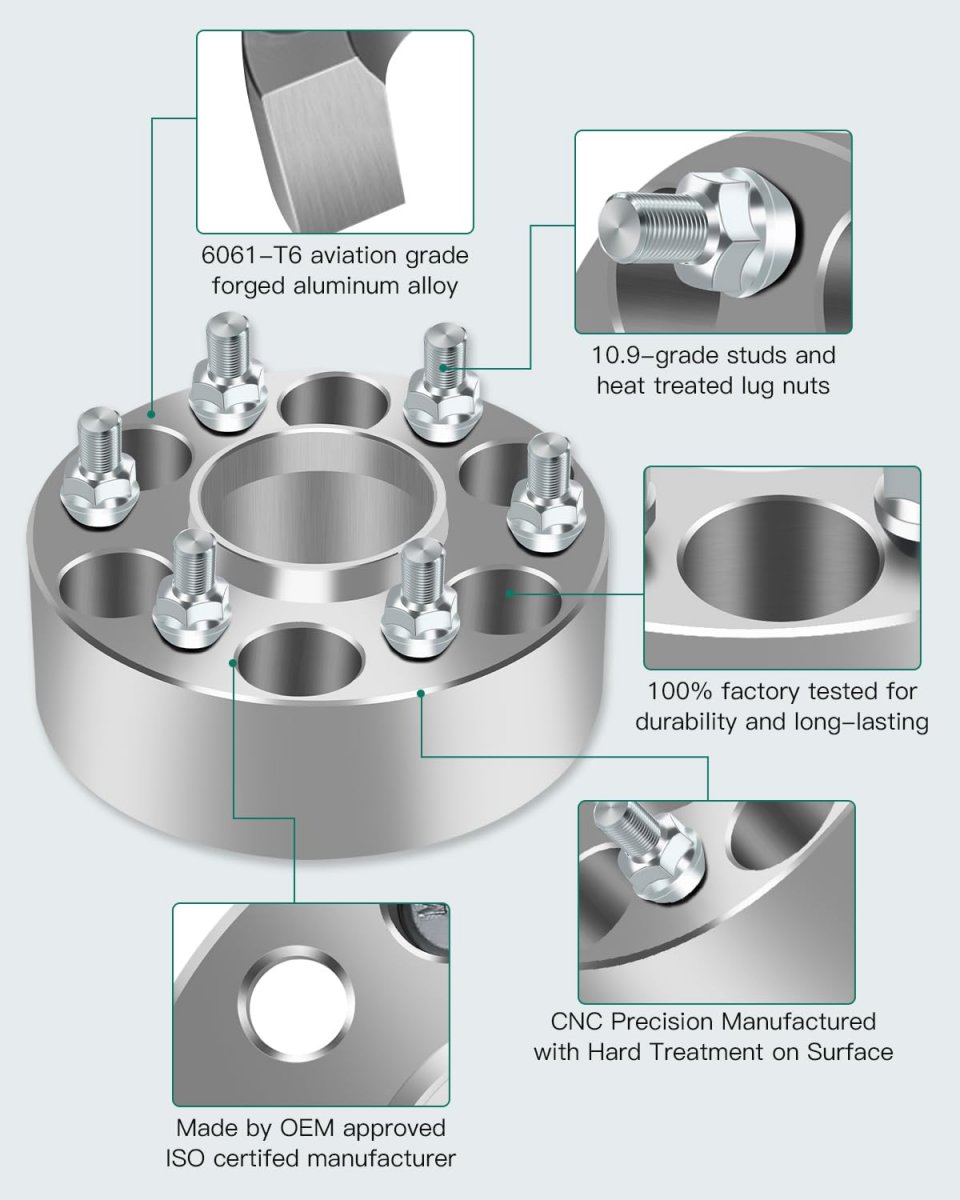 6061–T6 aviation grade forged aluminum alloy

10.9–grade studs and heat treated lug nuts

100% factory tested for durability and long–lasting

CNC Precision Manufactured with Hard Treatment on Surface

Made by OEM approved ISO certifed manufacturer