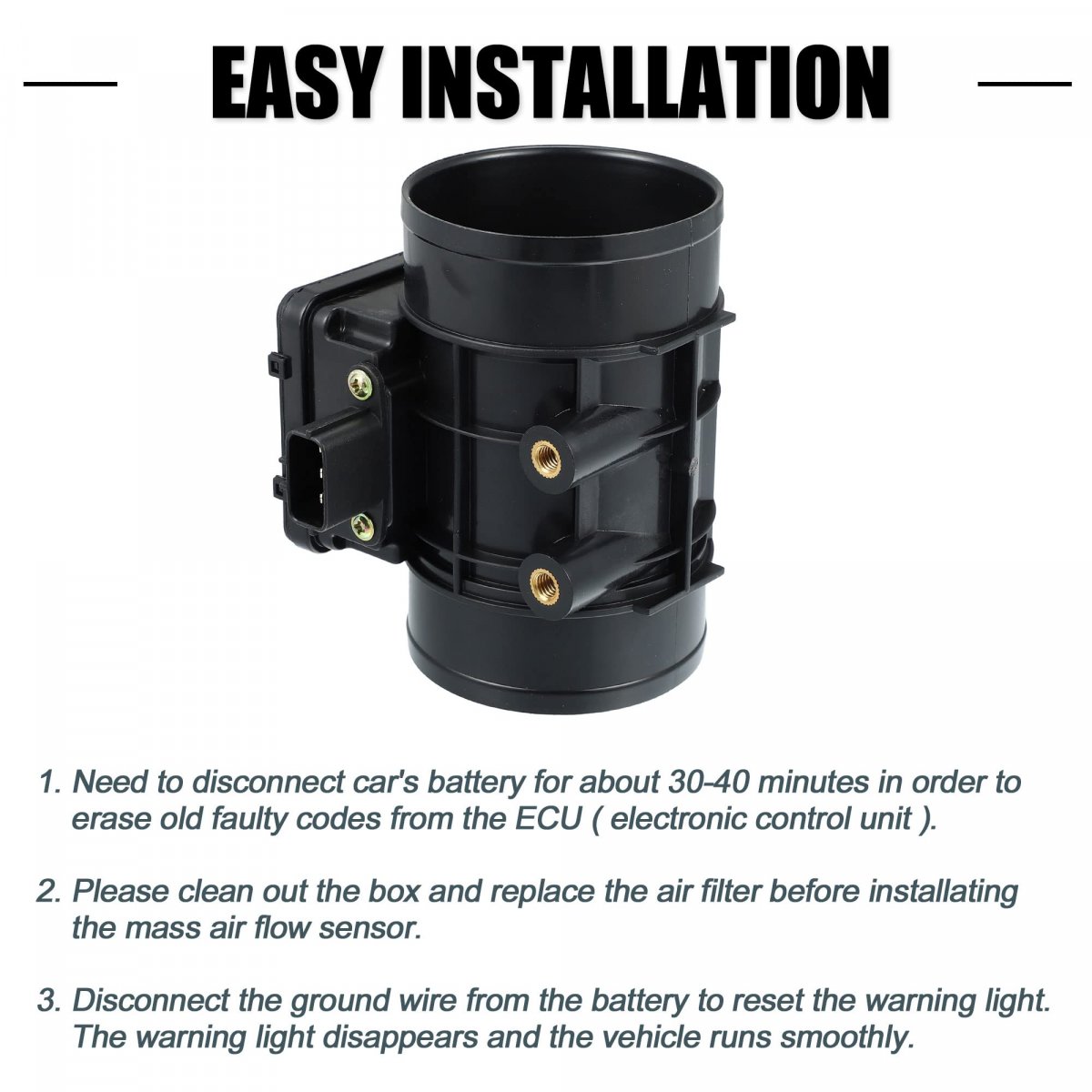 EASY INSTALLATION

1. Need to disconnect car's battery for about 30-40 minutes in order to erase old faulty codes from the ECU ( electronic control unit ).

2. Please clean out the box and replace the air filter before installating the mass air flow sensor.

3. Disconnect the ground wire from the battery to reset the warning light. The warning light disappears and the vehicle runs smoothly.