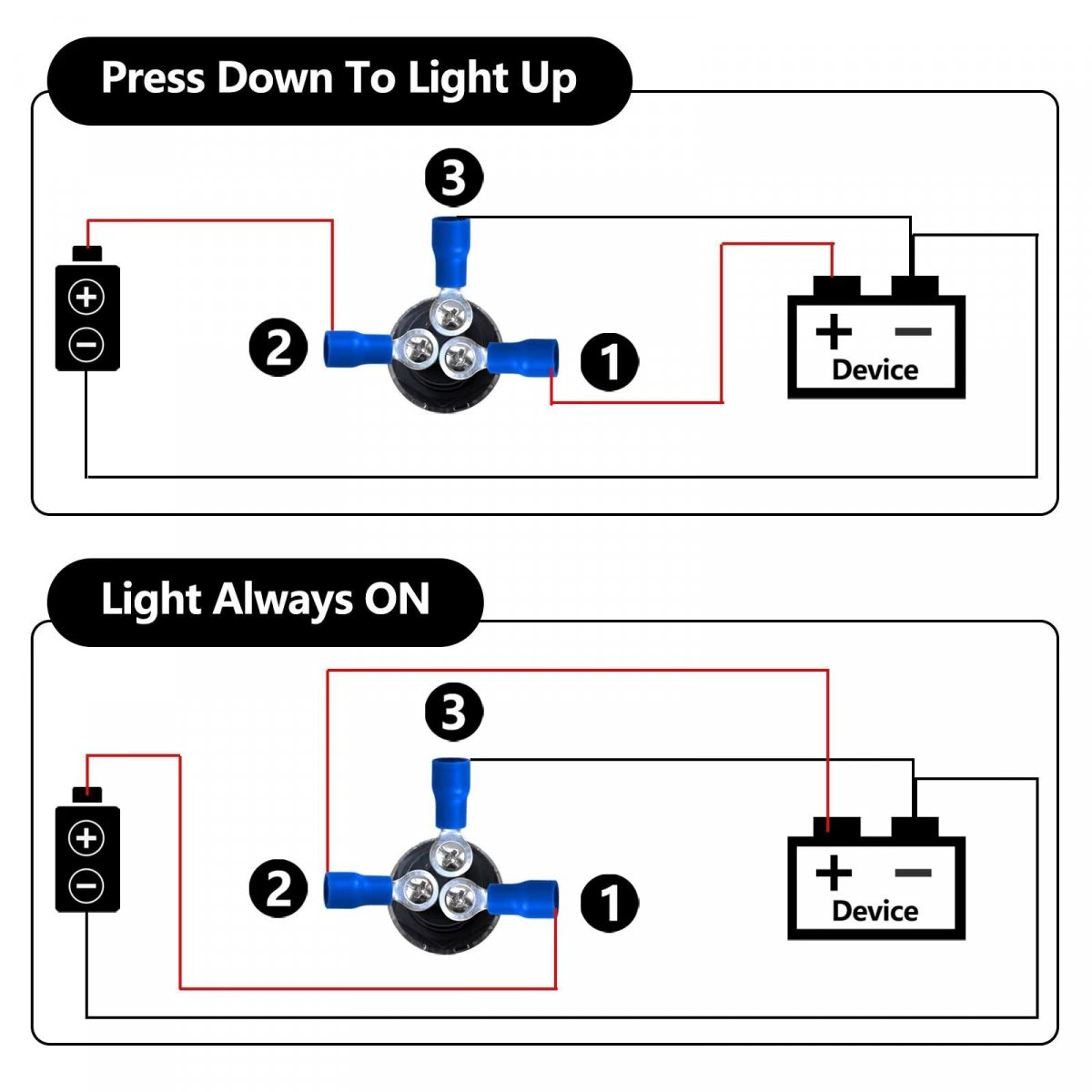 Press Down To Light Up

3

+
−

2

1

+ −
Device

Light Always ON

3

+
−

2

1

+ −
Device