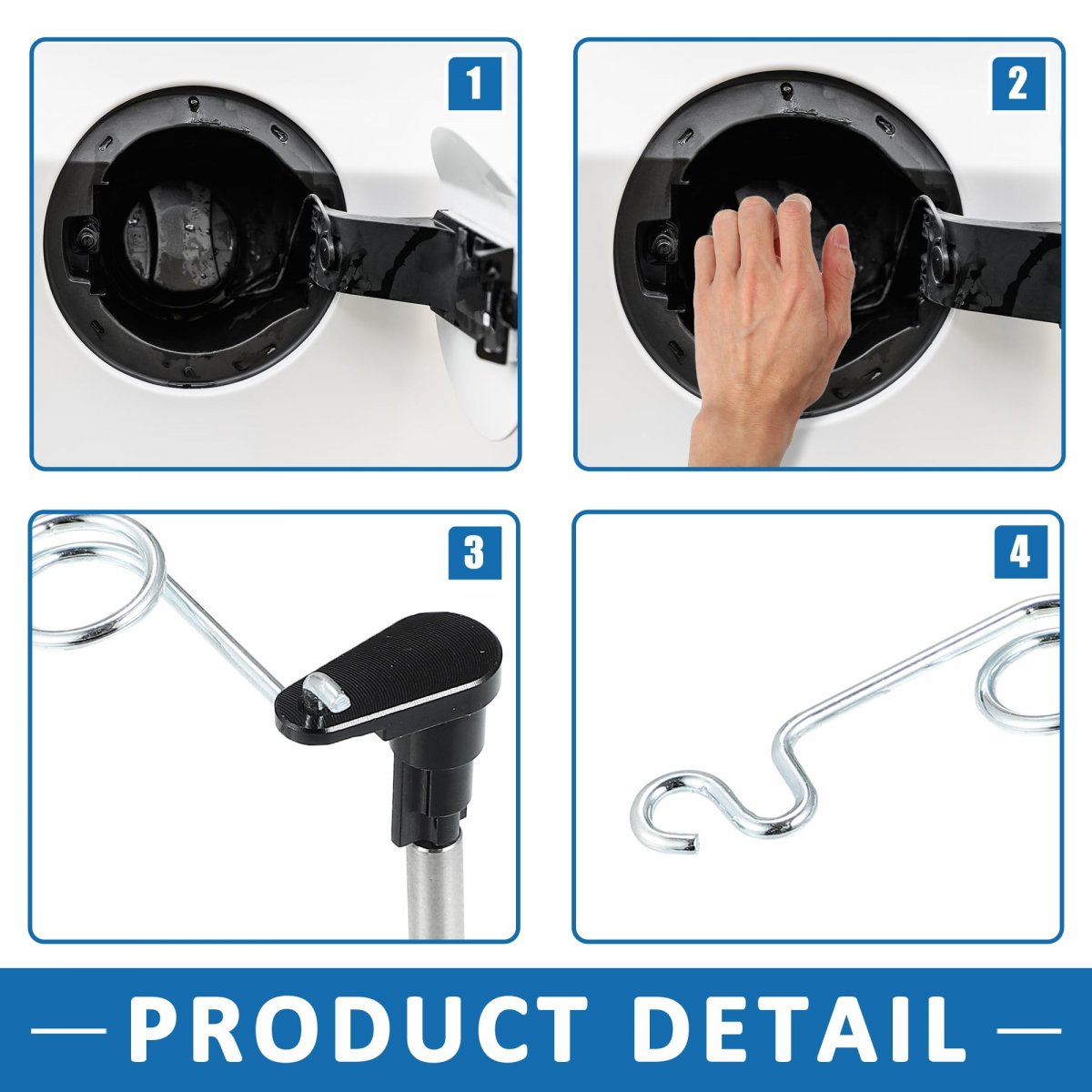 1

2

3

4

— PRODUCT DETAIL —