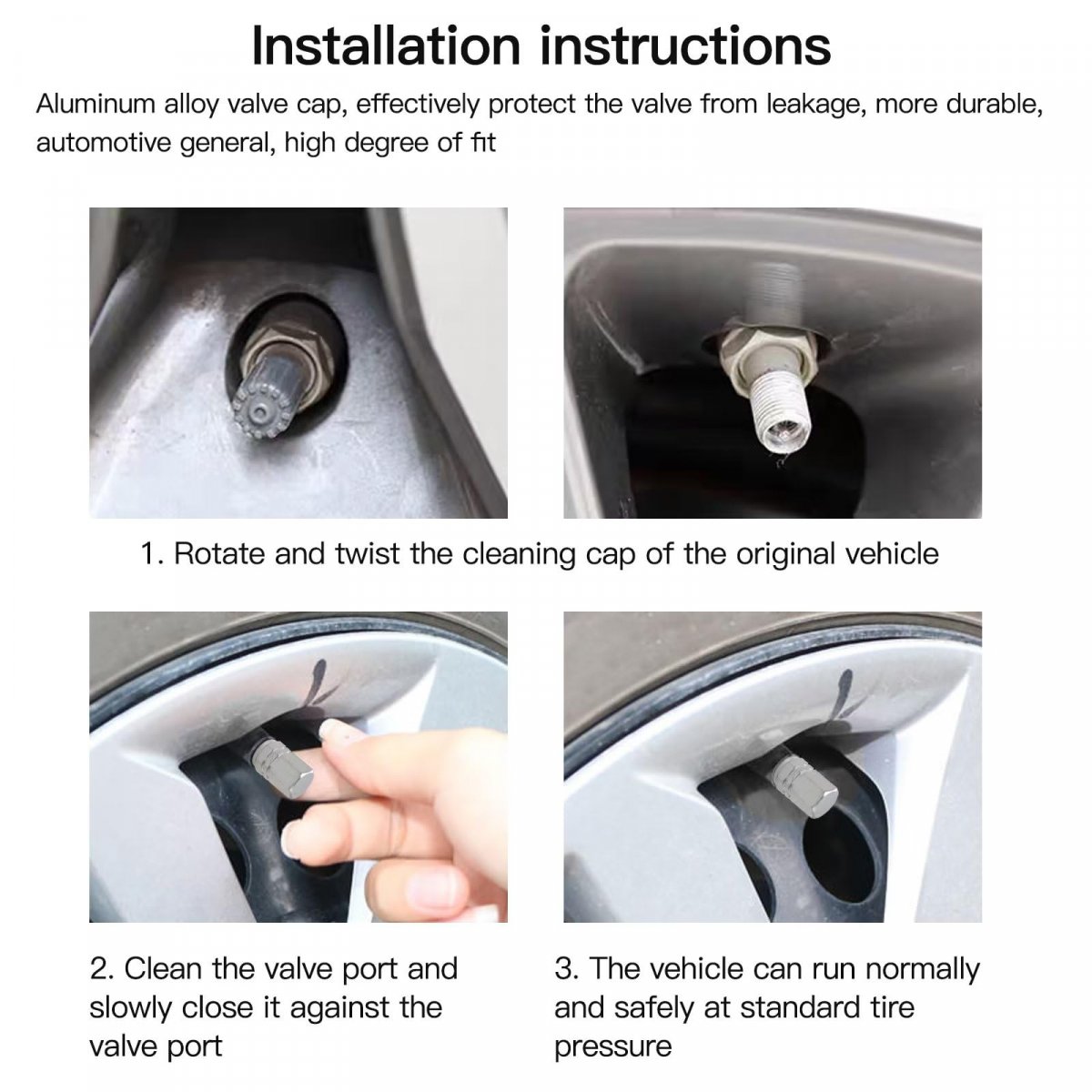 Installation instructions

Aluminum alloy valve cap, effectively protect the valve from leakage, more durable, automotive general, high degree of fit

1. Rotate and twist the cleaning cap of the original vehicle

2. Clean the valve port and slowly close it against the valve port

3. The vehicle can run normally and safely at standard tire pressure