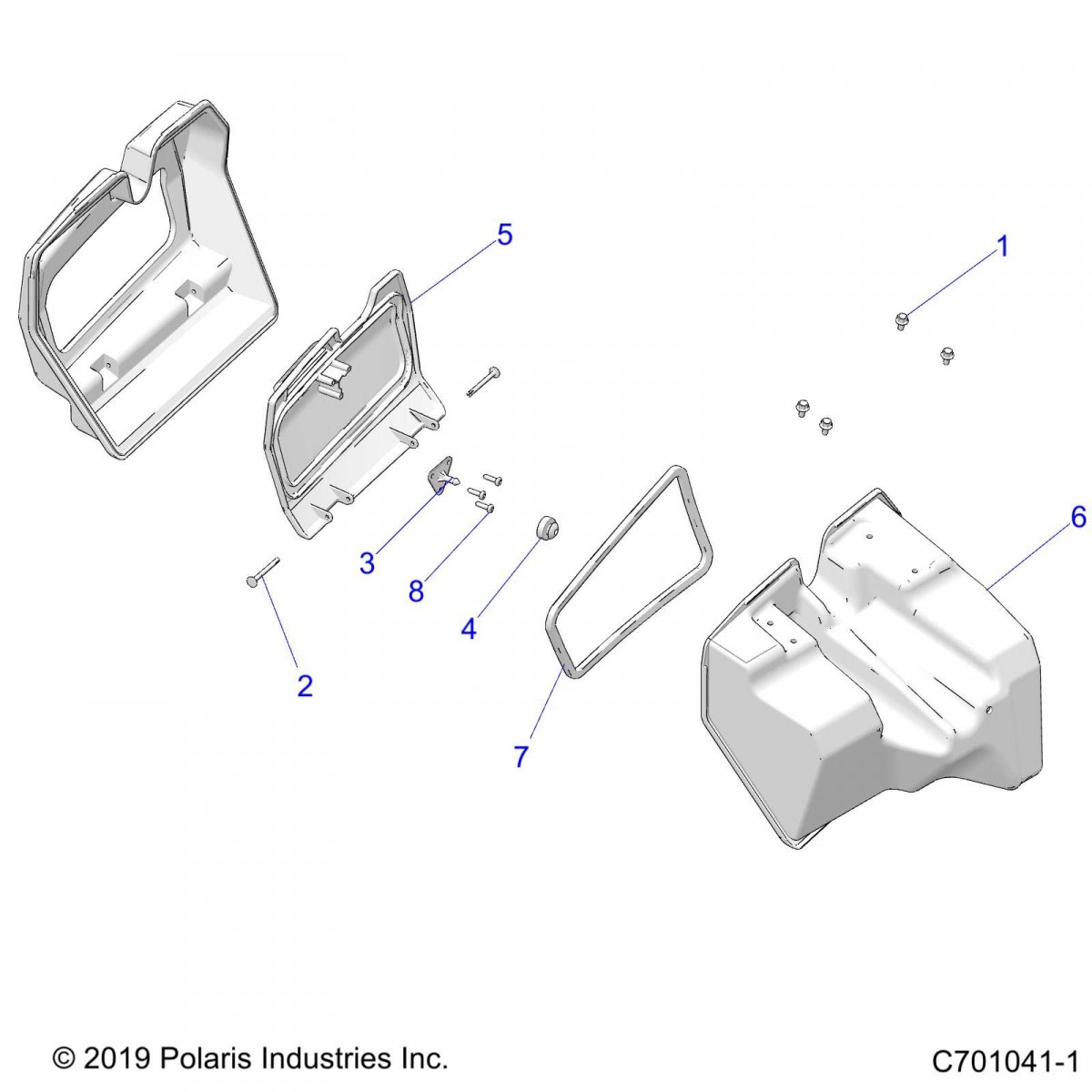 5
1
6
3
8
4
2
7
© 2019 Polaris Industries Inc.
C701041-1