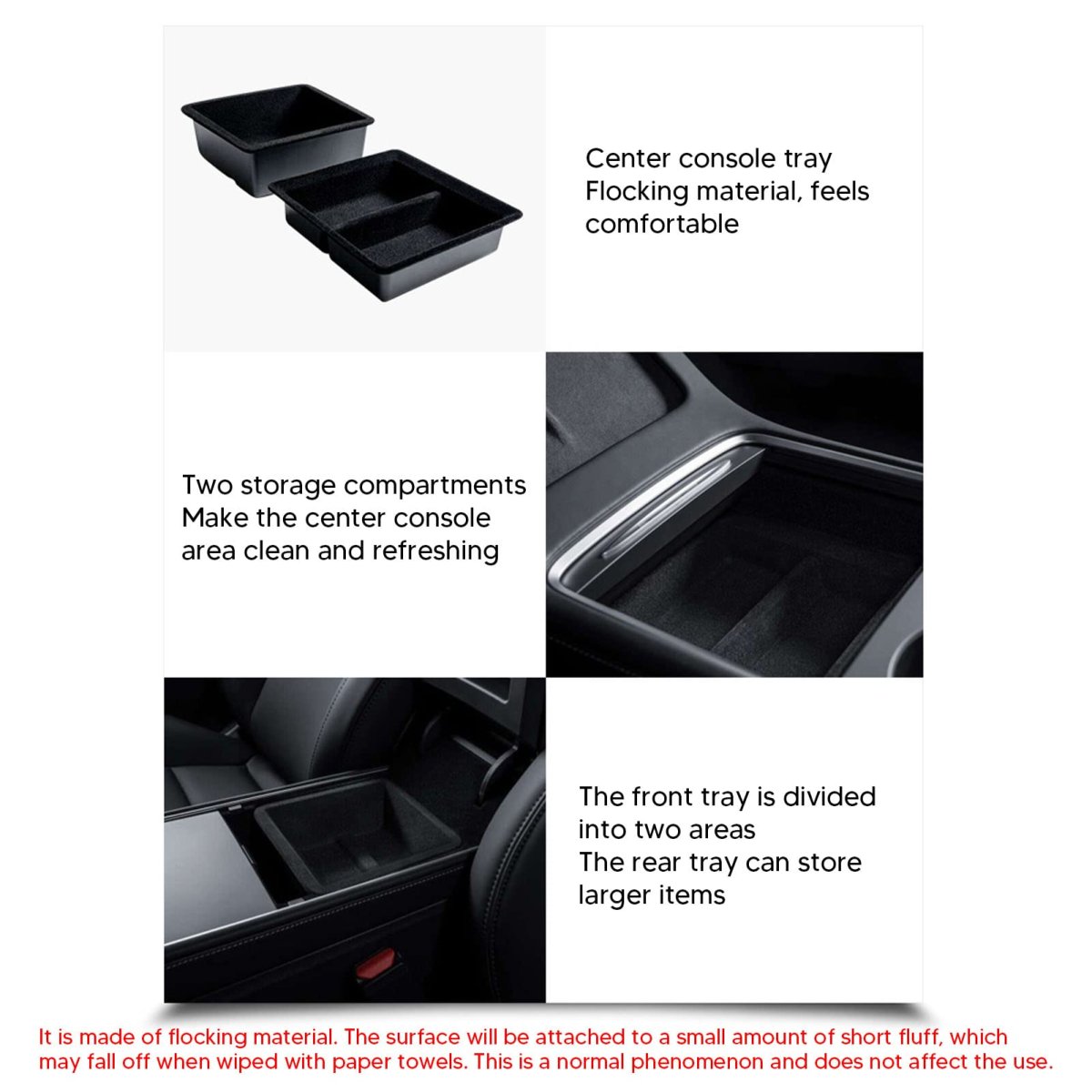 Center console tray
Flocking material, feels comfortable

Two storage compartments
Make the center console area clean and refreshing

The front tray is divided into two areas
The rear tray can store larger items

It is made of flocking material. The surface will be attached to a small amount of short fluff, which may fall off when wiped with paper towels. This is a normal phenomenon and does not affect the use.