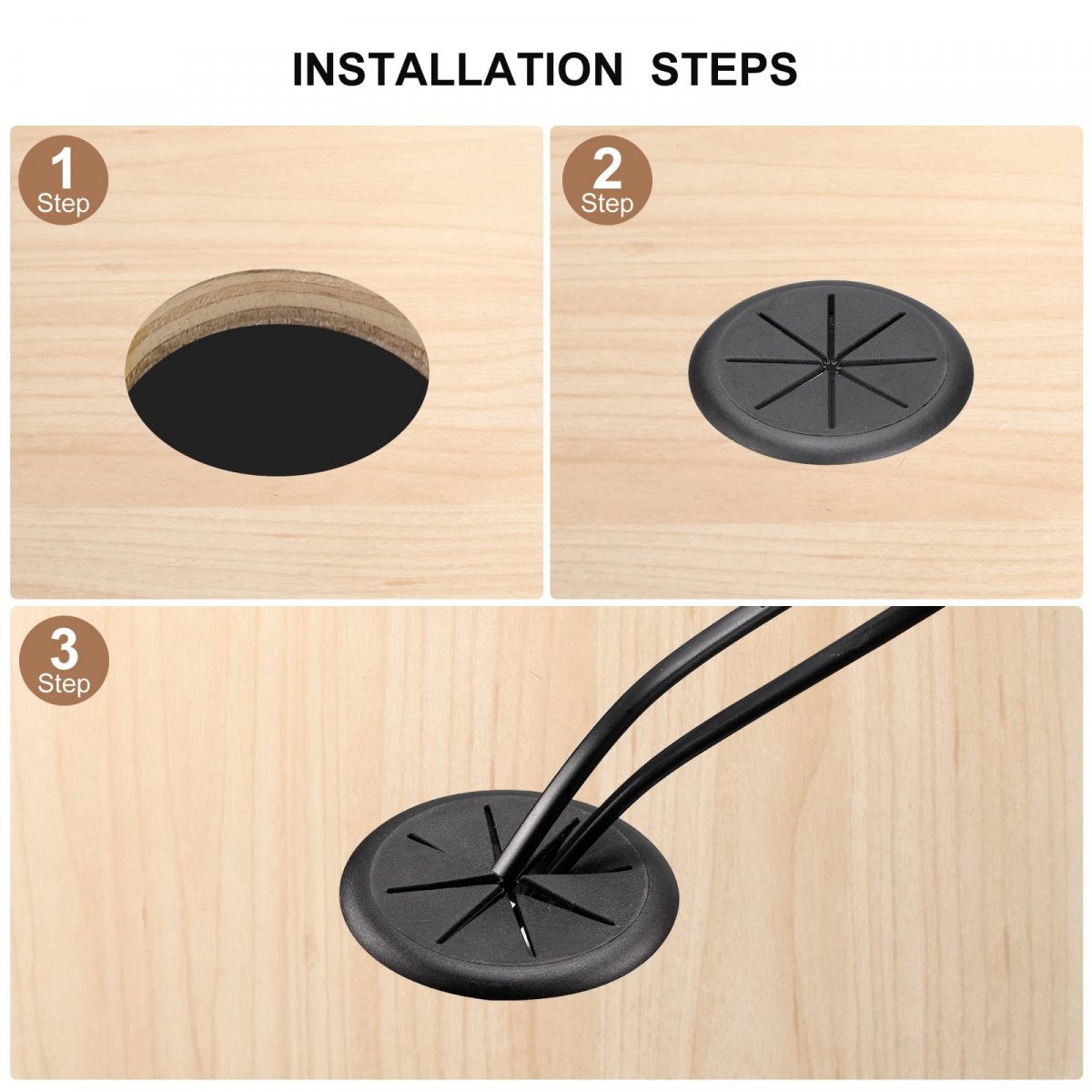 INSTALLATION STEPS

1
Step

2
Step

3
Step