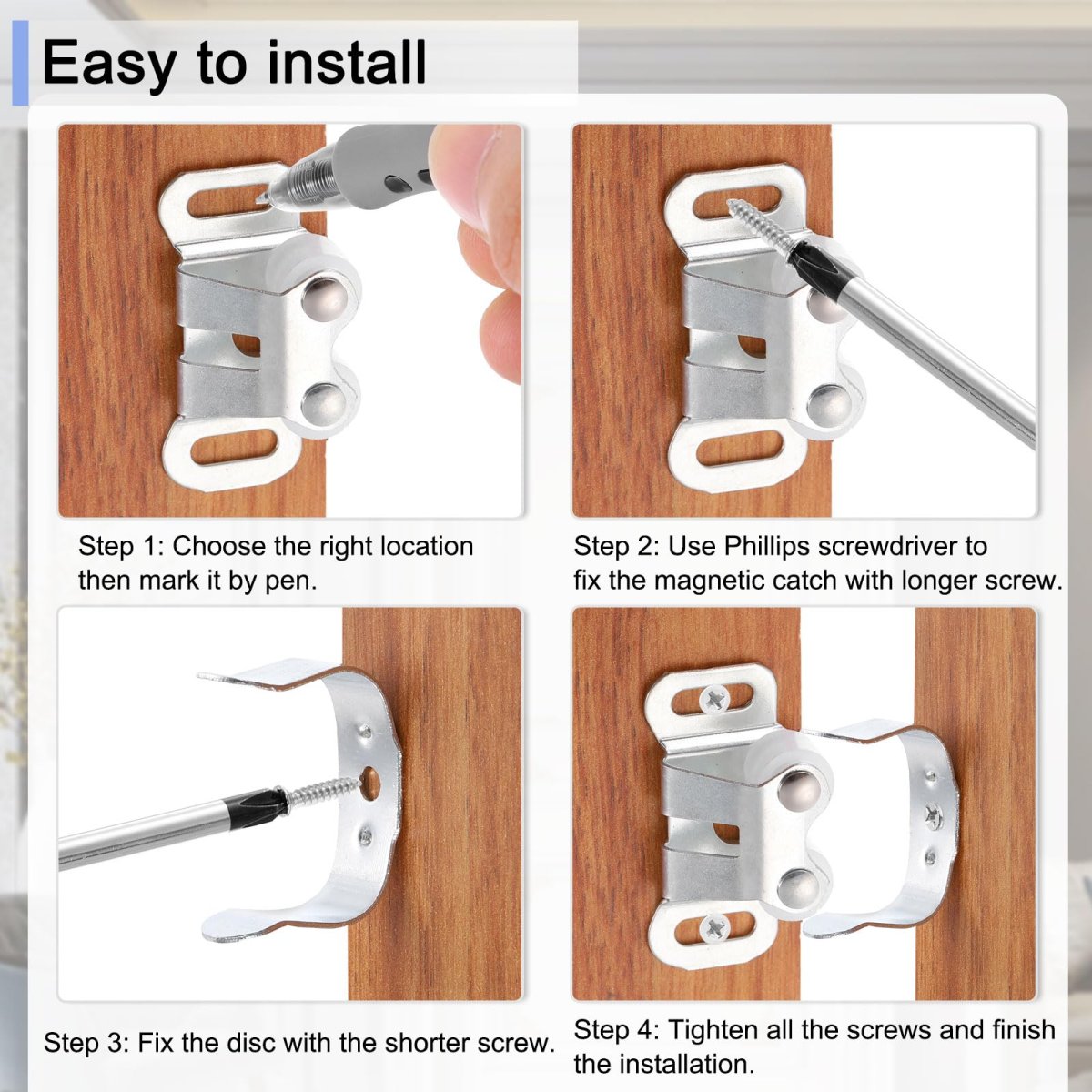 Easy to install

Step 1: Choose the right location then mark it by pen.

Step 2: Use Phillips screwdriver to fix the magnetic catch with longer screw.

Step 3: Fix the disc with the shorter screw.

Step 4: Tighten all the screws and finish the installation.