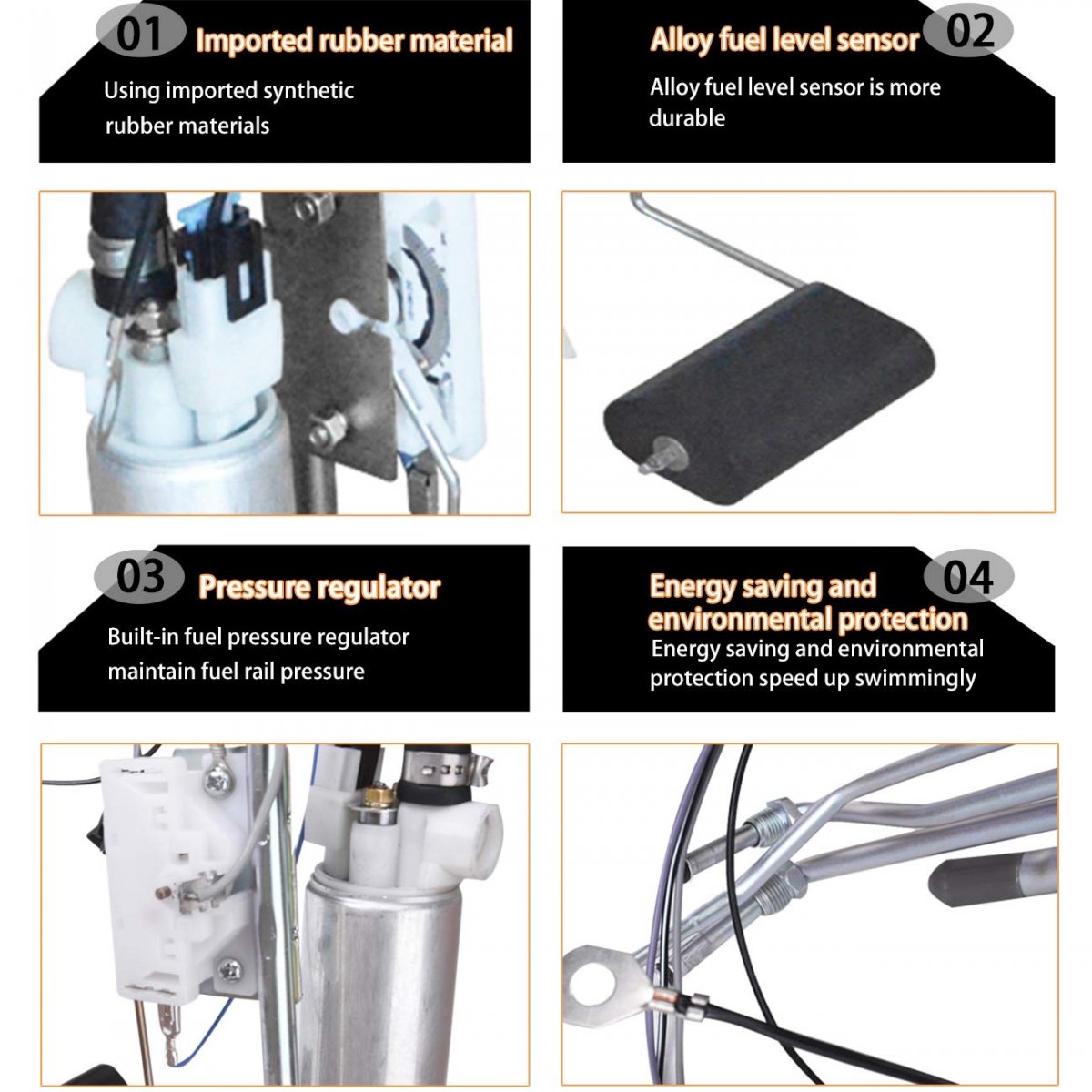 01 Imported rubber material

Using imported synthetic rubber materials

Alloy fuel level sensor 02

Alloy fuel level sensor is more durable

03 Pressure regulator

Built-in fuel pressure regulator maintain fuel rail pressure

Energy saving and environmental protection 04

Energy saving and environmental protection speed up swimmingly