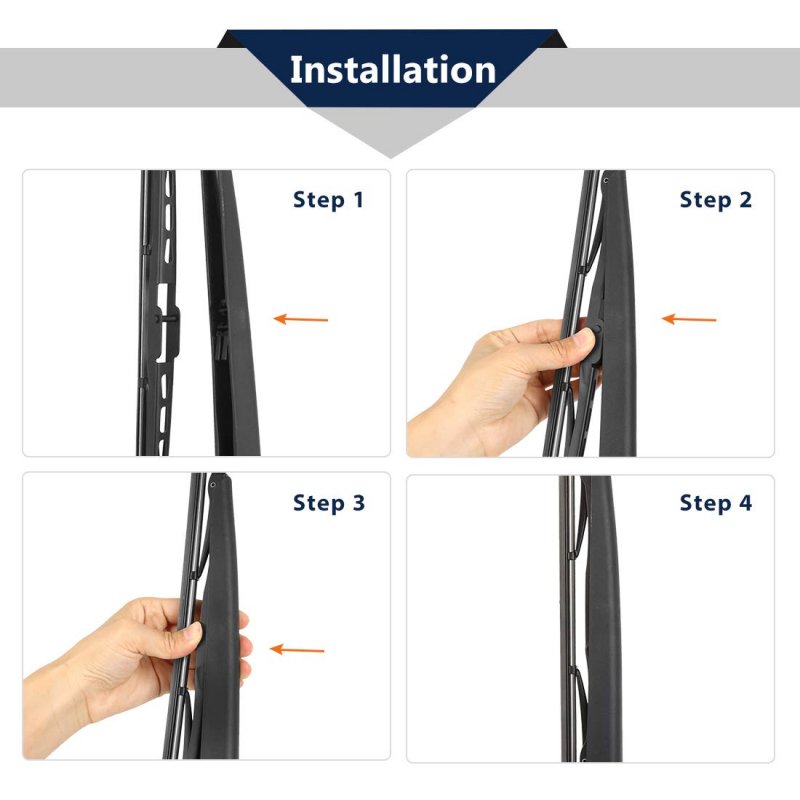 Installation

Step 1

Step 2

Step 3

Step 4