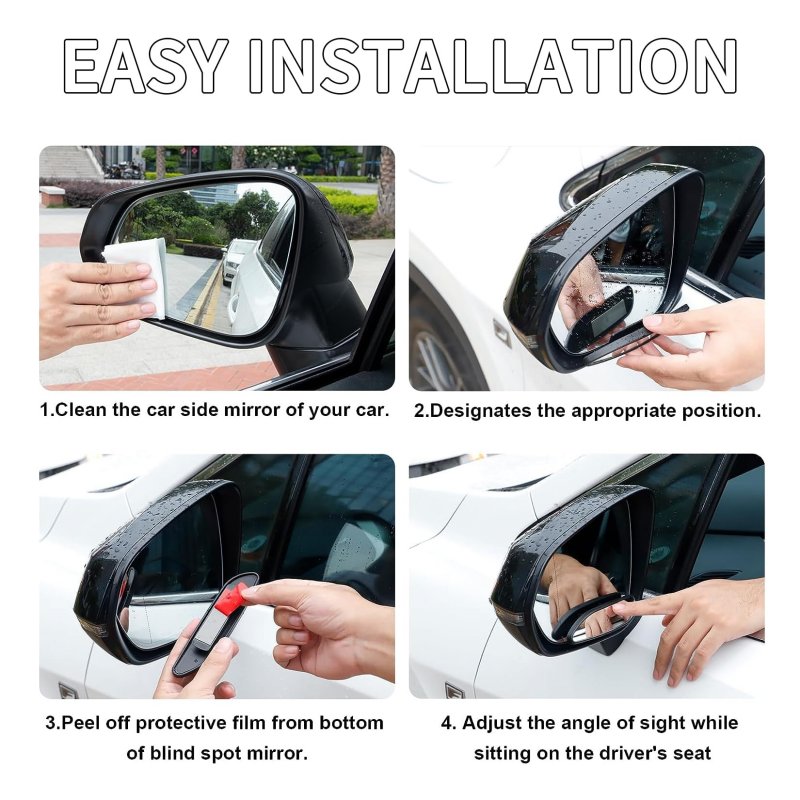 EASY INSTALLATION

1.Clean the car side mirror of your car.

2.Designates the appropriate position.

3.Peel off protective film from bottom of blind spot mirror.

4. Adjust the angle of sight while sitting on the driver's seat