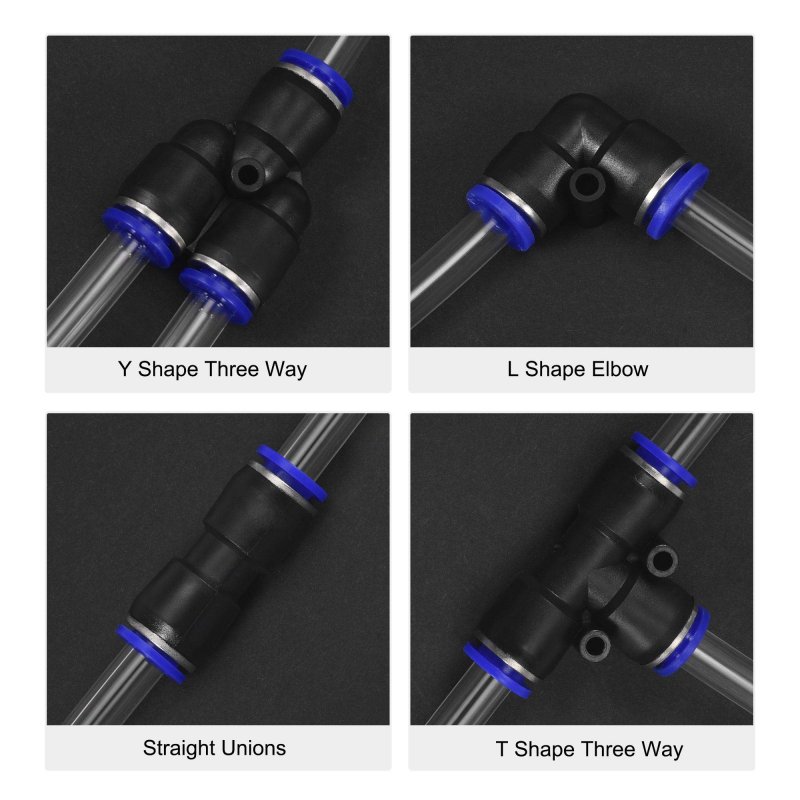 Y Shape Three Way

L Shape Elbow

Straight Unions

T Shape Three Way