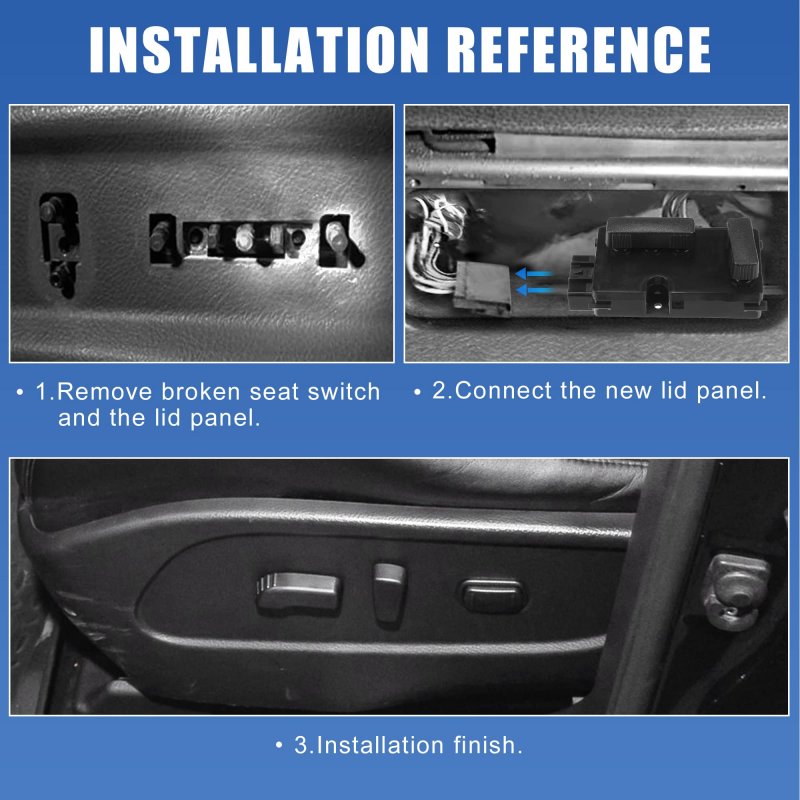 INSTALLATION REFERENCE

• 1.Remove broken seat switch and the lid panel.

• 2.Connect the new lid panel.

• 3.Installation finish.