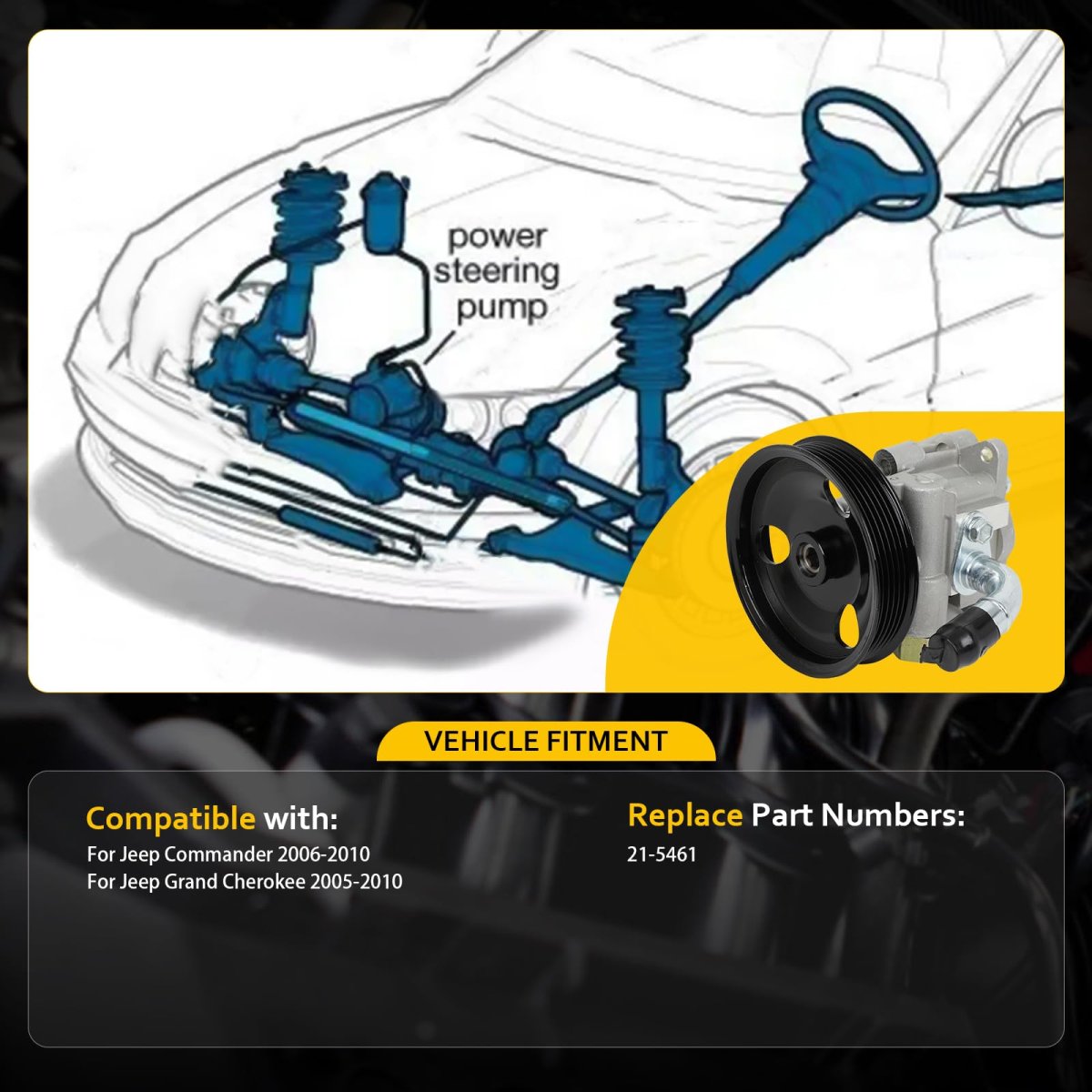 power steering pump

VEHICLE FITMENT

Compatible with:
For Jeep Commander 2006-2010
For Jeep Grand Cherokee 2005-2010

Replace Part Numbers:
21-5461