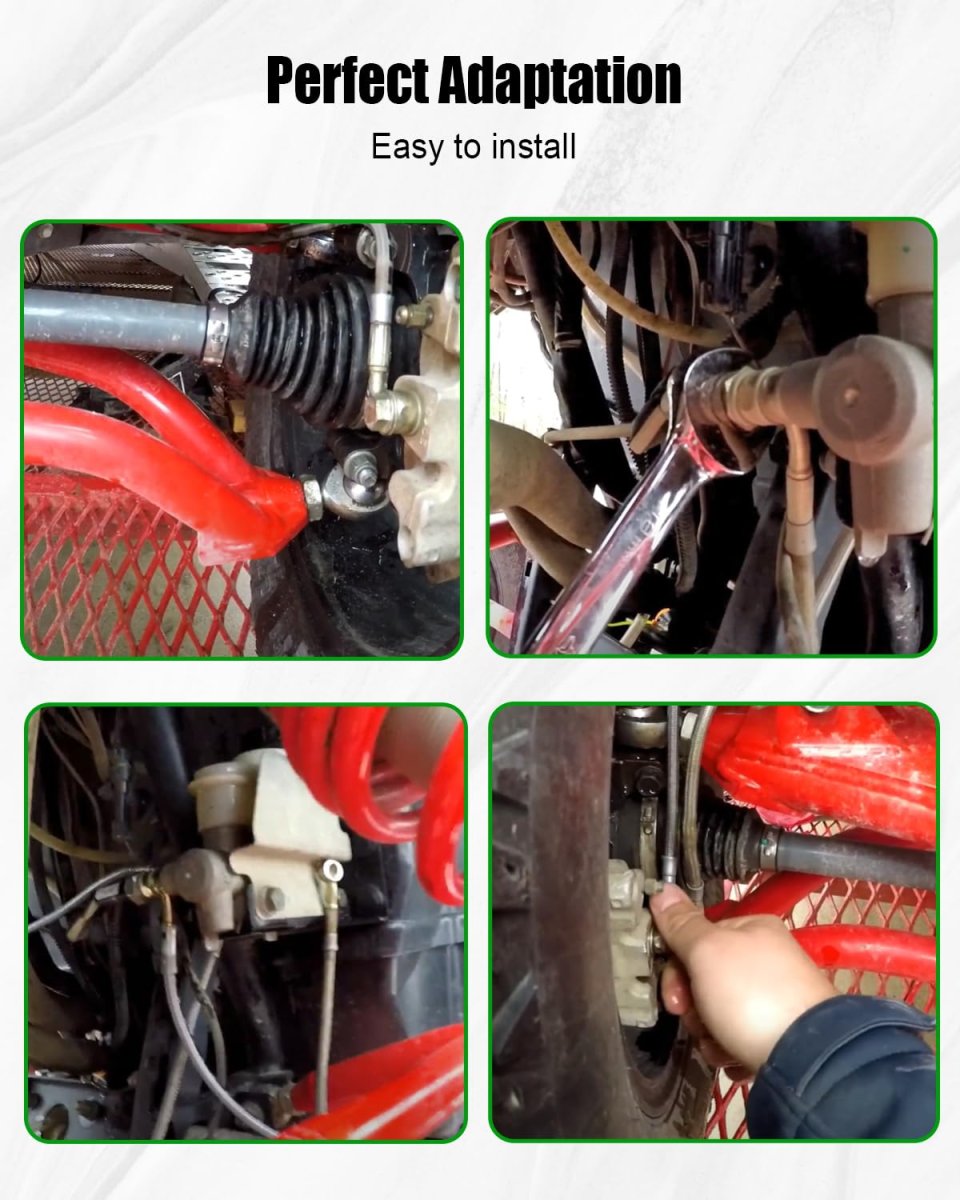 Perfect Adaptation

Easy to install