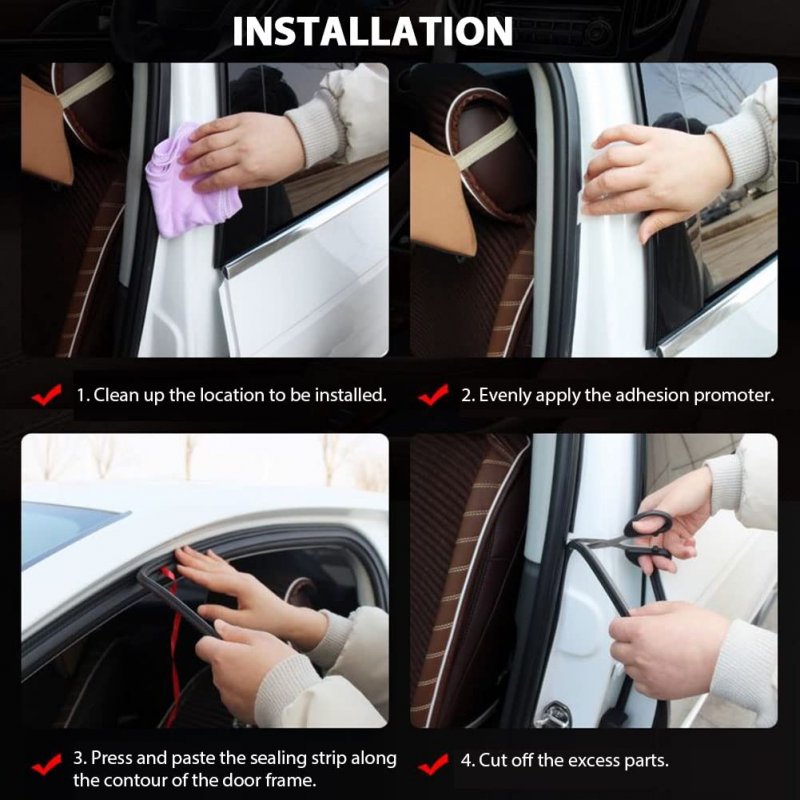 INSTALLATION

1. Clean up the location to be installed.

2. Evenly apply the adhesion promoter.

3. Press and paste the sealing strip along the contour of the door frame.

4. Cut off the excess parts.