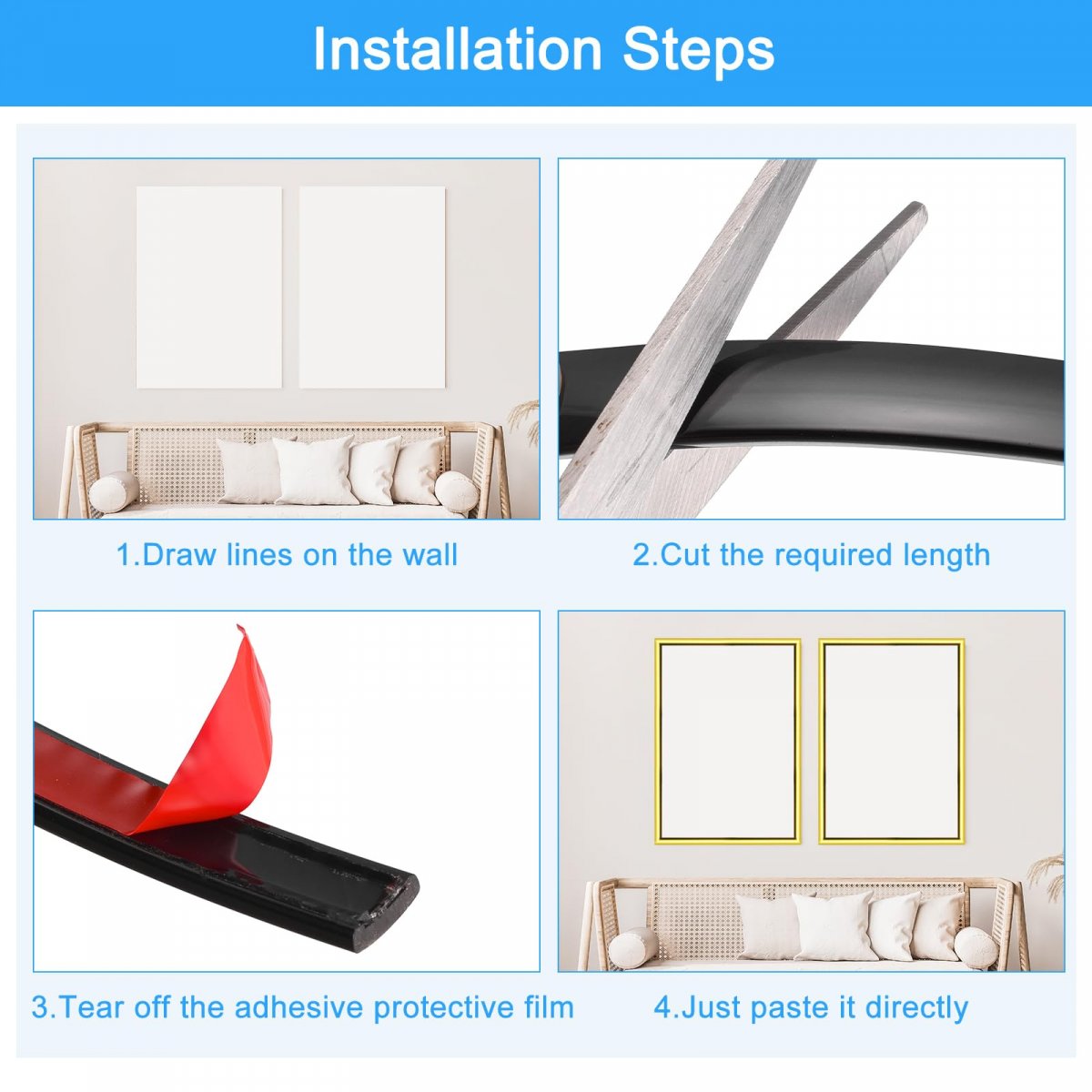 Installation Steps

1.Draw lines on the wall

2.Cut the required length

3.Tear off the adhesive protective film

4.Just paste it directly