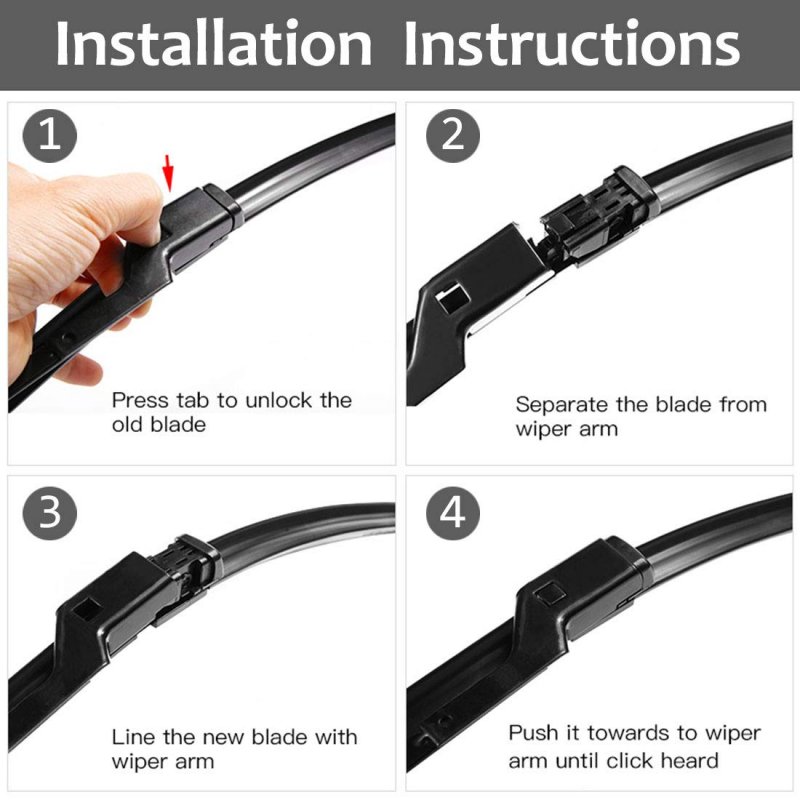 Installation Instructions

1

Press tab to unlock the old blade

2

Separate the blade from wiper arm

3

Line the new blade with wiper arm

4

Push it towards to wiper arm until click heard