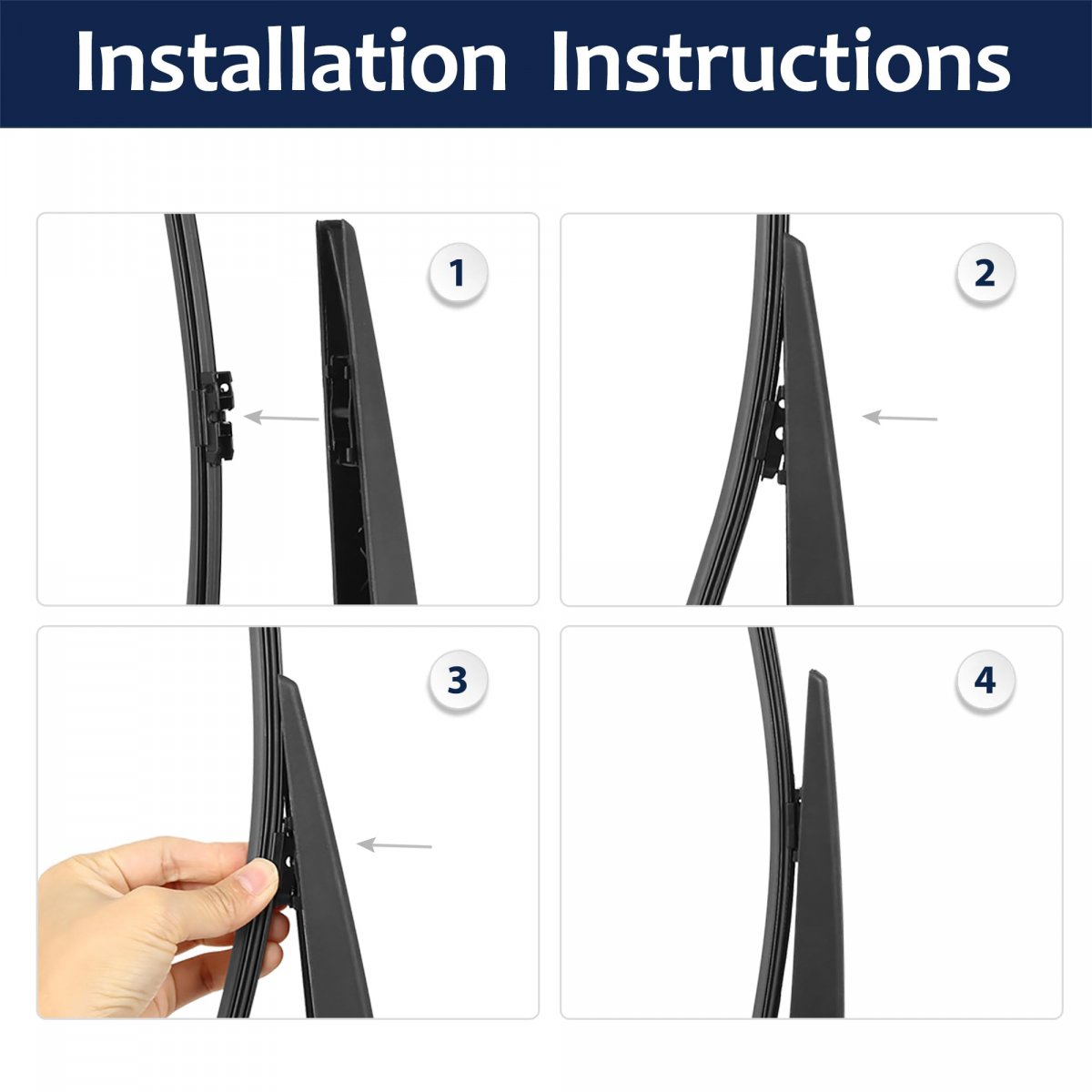 Installation Instructions

1

2

3

4