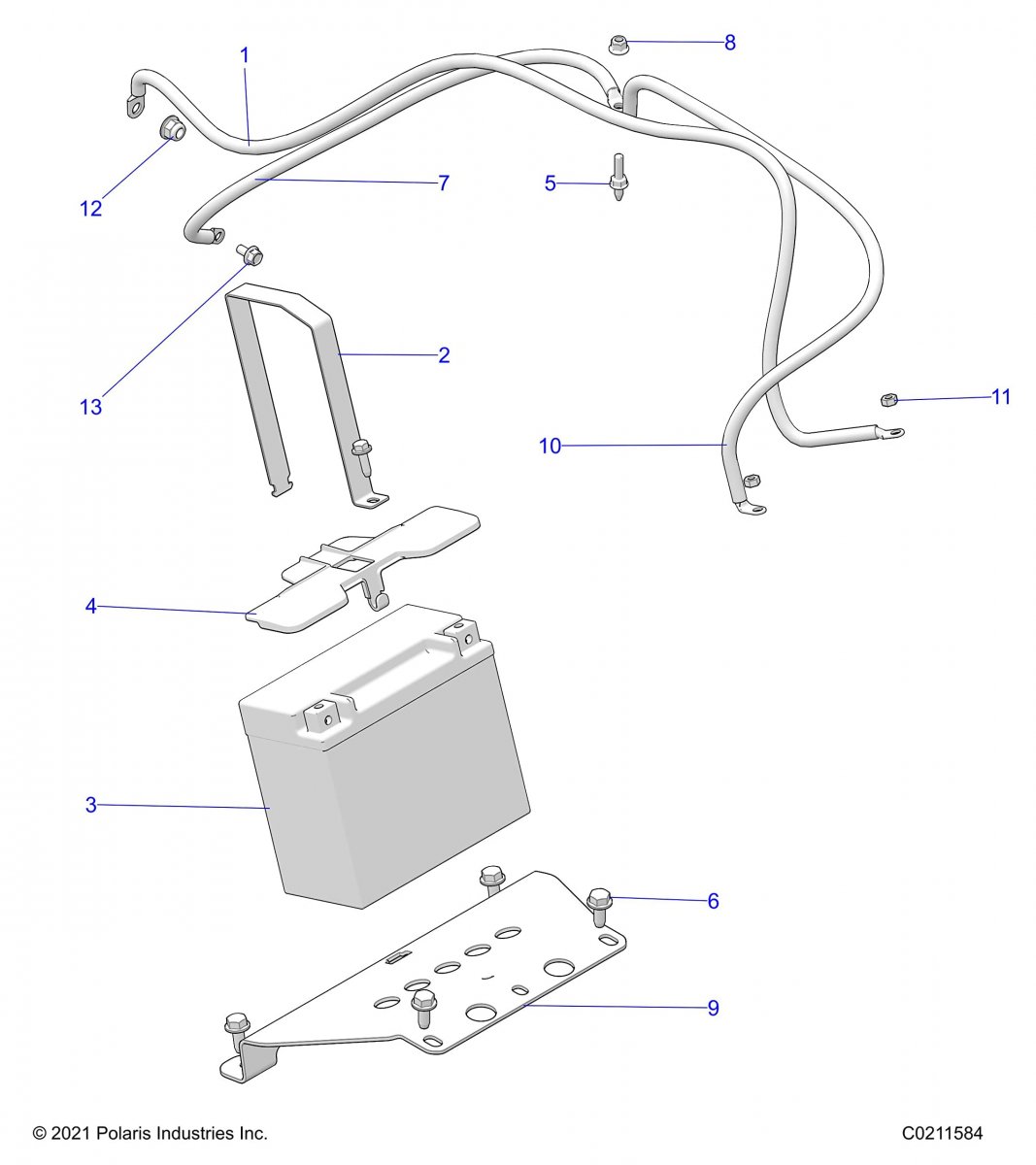 1
8
12
7
5
13
2
11
10
4
3
6
9
© 2021 Polaris Industries Inc.
C0211584