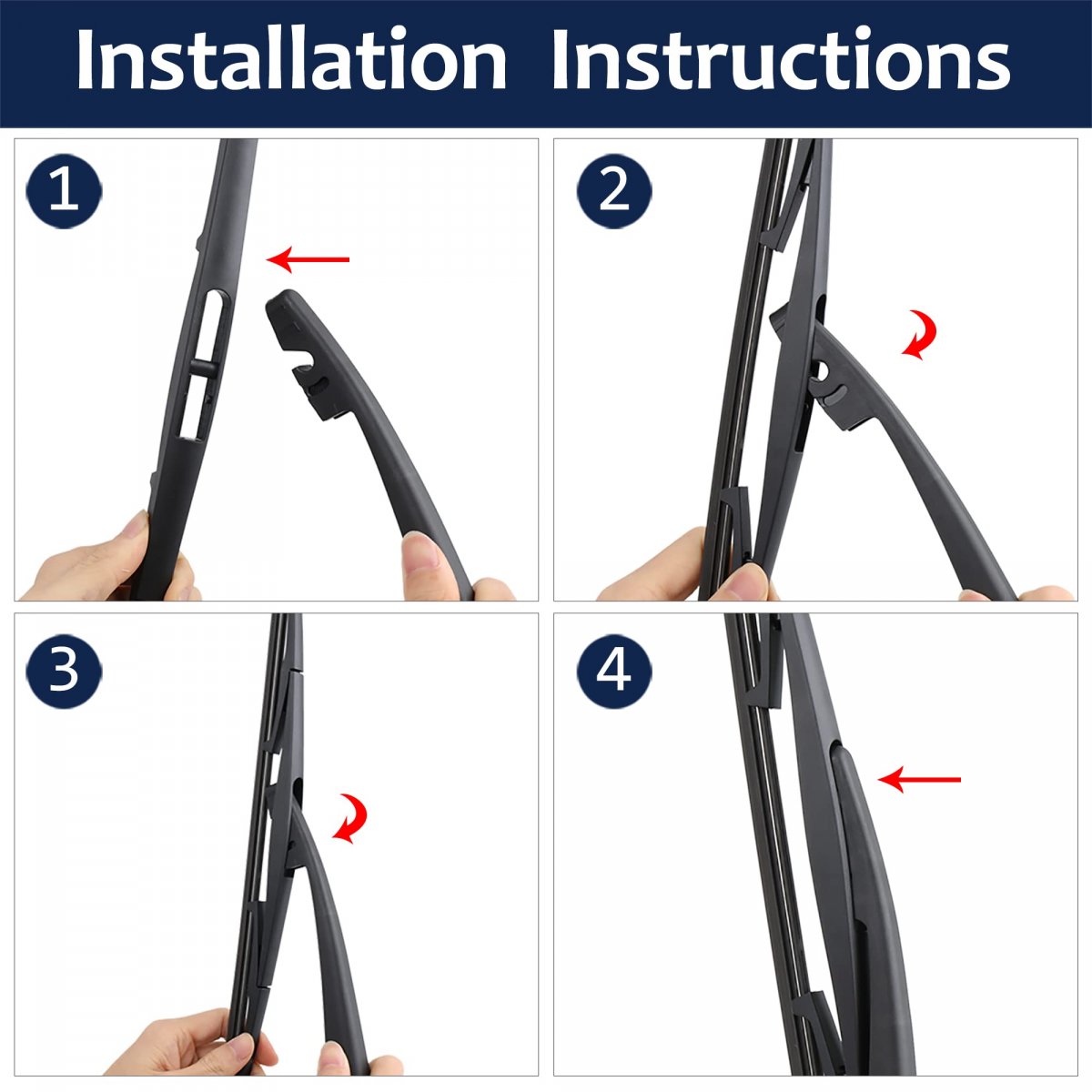 Installation Instructions

1

2

3

4