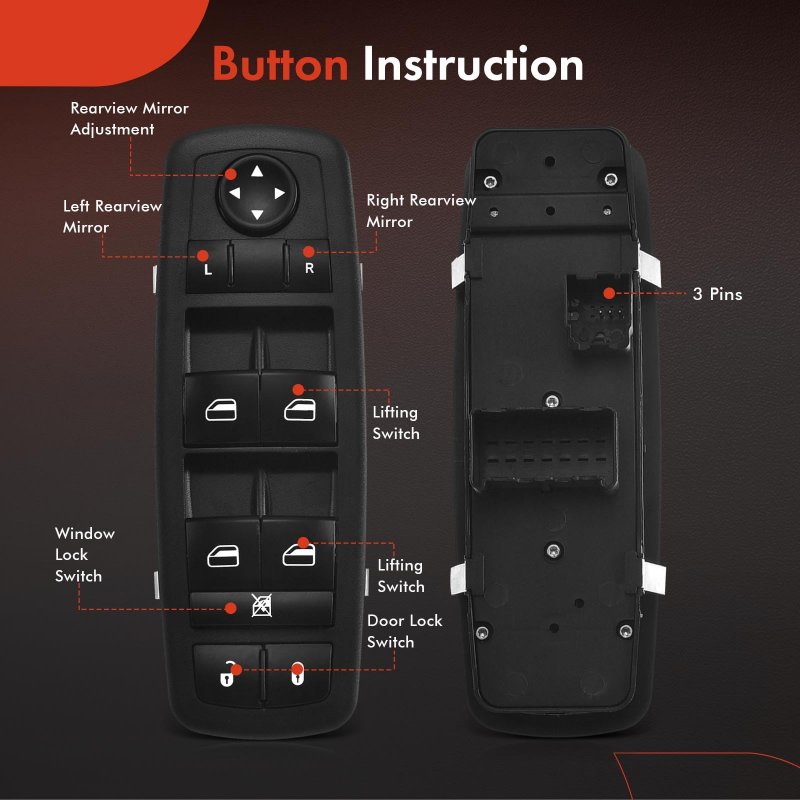 Button Instruction

Rearview Mirror Adjustment

Left Rearview Mirror

Right Rearview Mirror

L

R

3 Pins

Lifting Switch

Window Lock Switch

Lifting Switch

Door Lock Switch