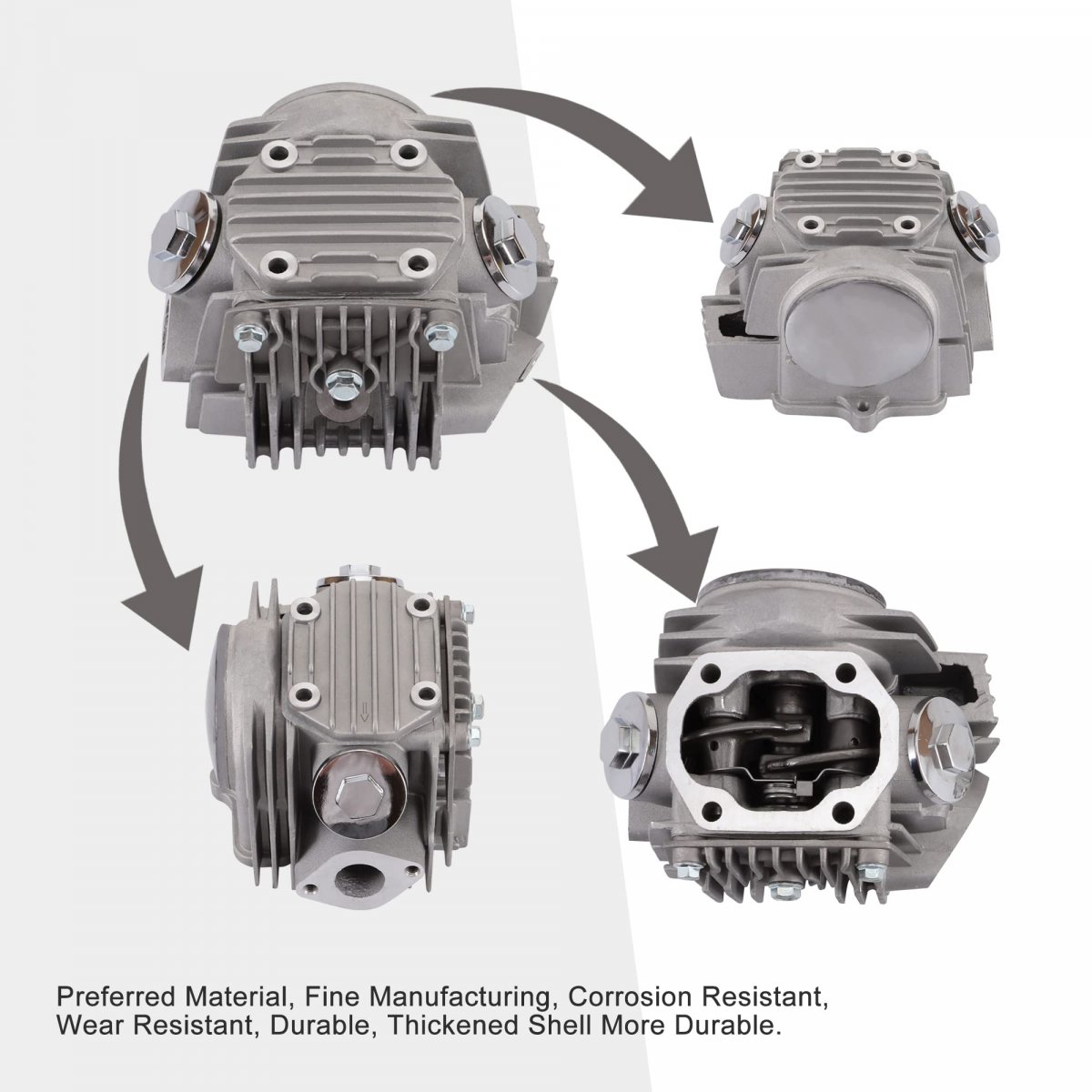 Preferred Material, Fine Manufacturing, Corrosion Resistant, Wear Resistant, Durable, Thickened Shell More Durable.