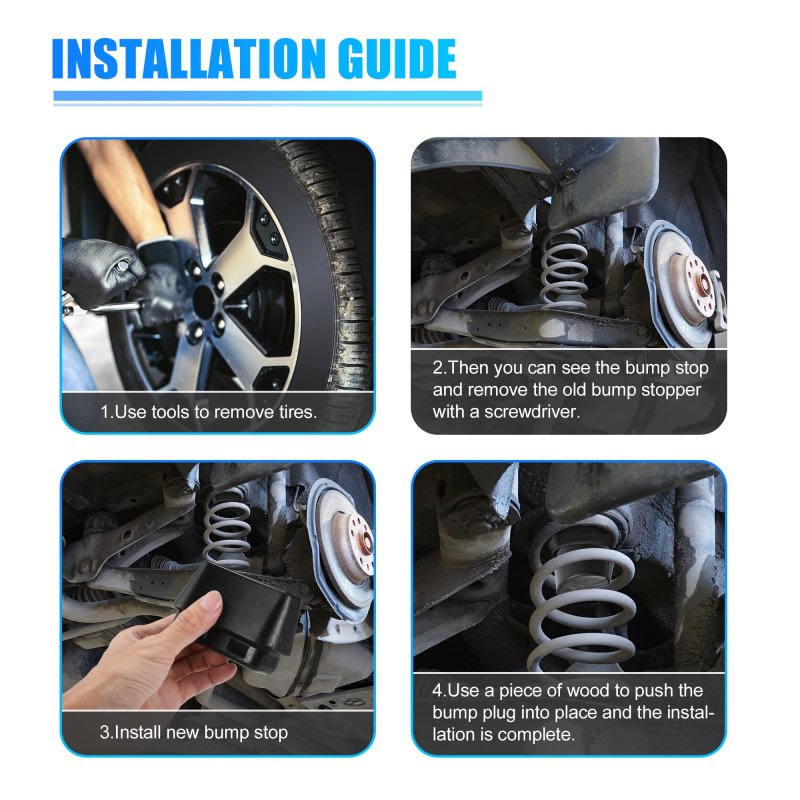 INSTALLATION GUIDE

1.Use tools to remove tires.

2.Then you can see the bump stop and remove the old bump stopper with a screwdriver.

3.Install new bump stop

4.Use a piece of wood to push the bump plug into place and the installation is complete.