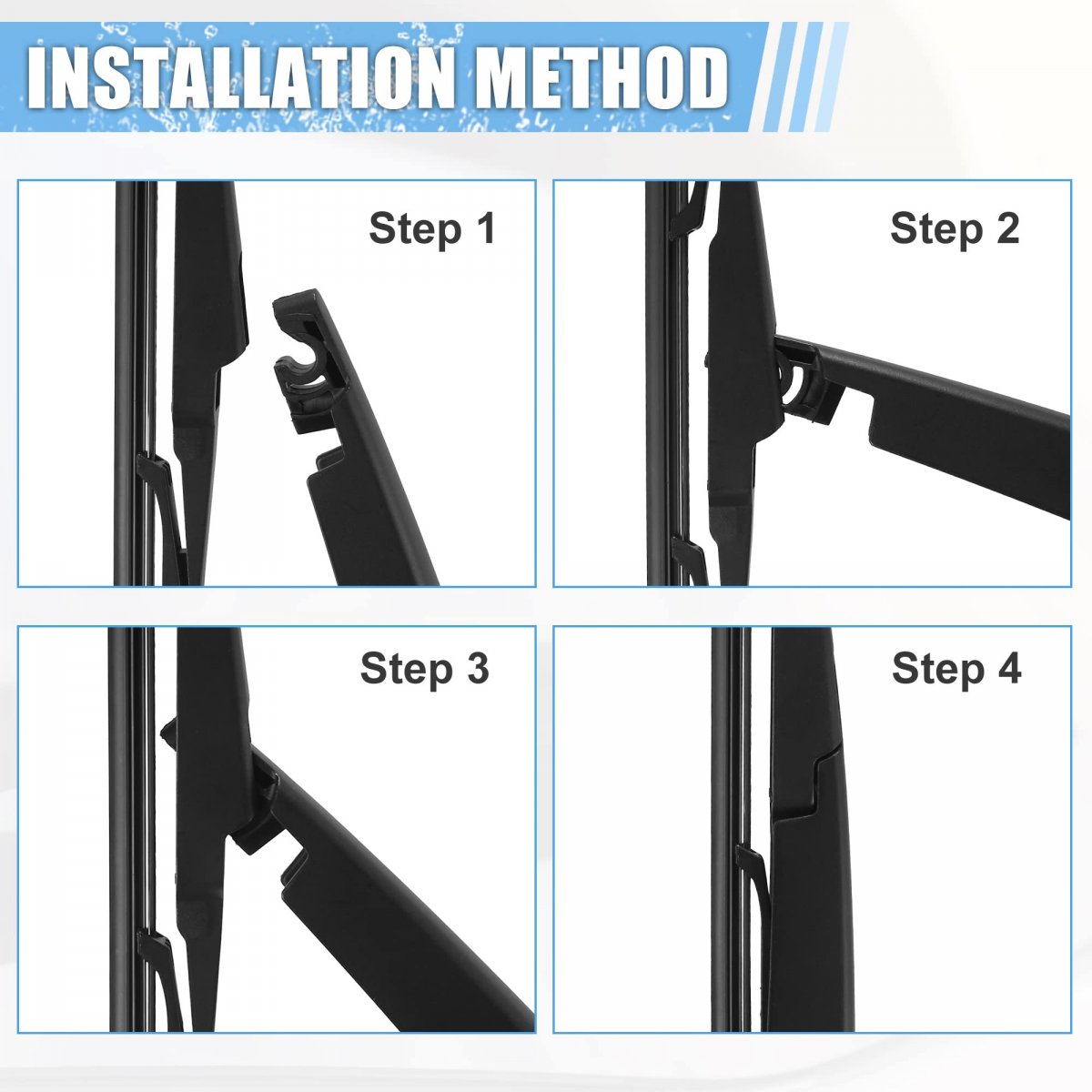 INSTALLATION METHOD

Step 1

Step 2

Step 3

Step 4