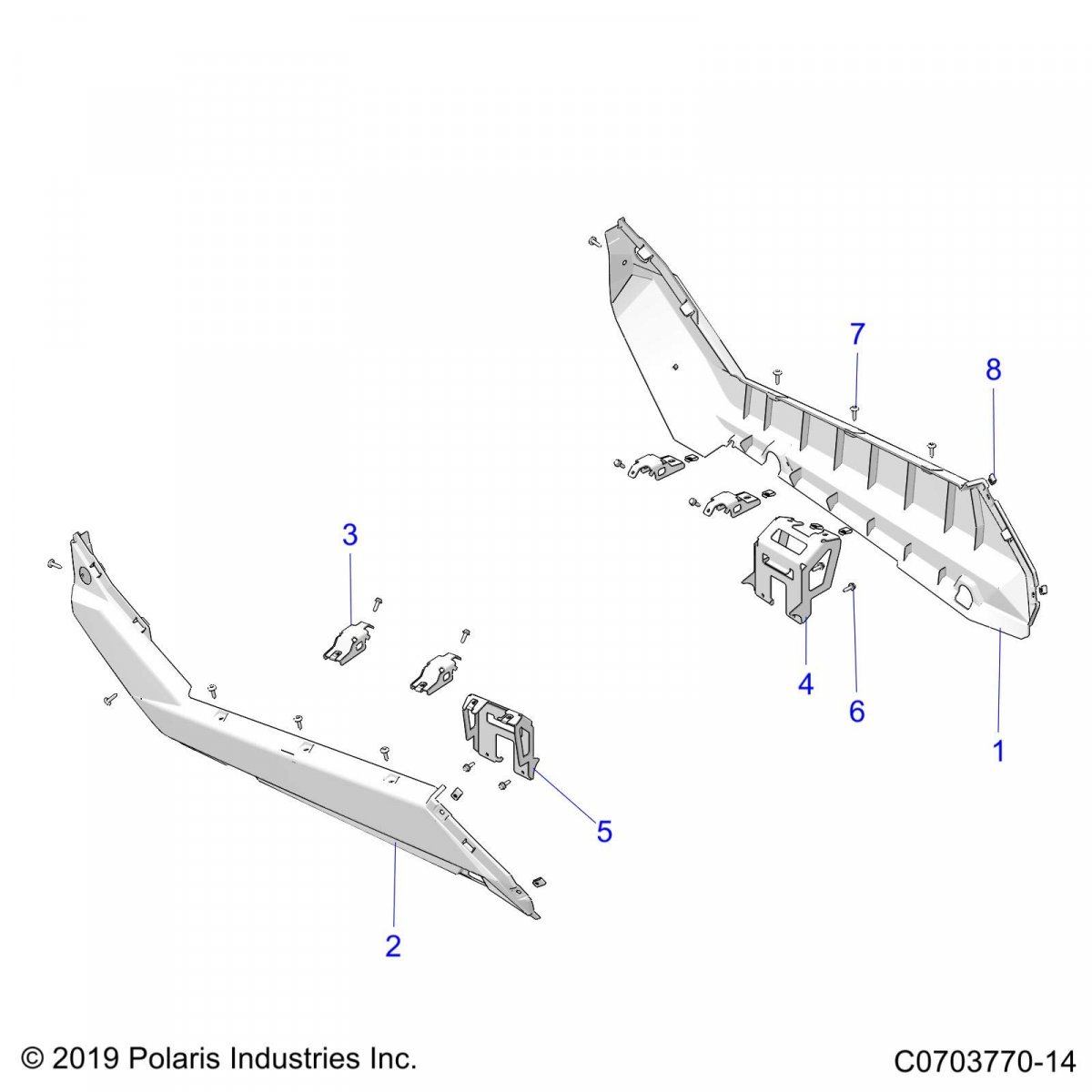 7

8

3

4

6

1

5

2

© 2019 Polaris Industries Inc.

C0703770-14