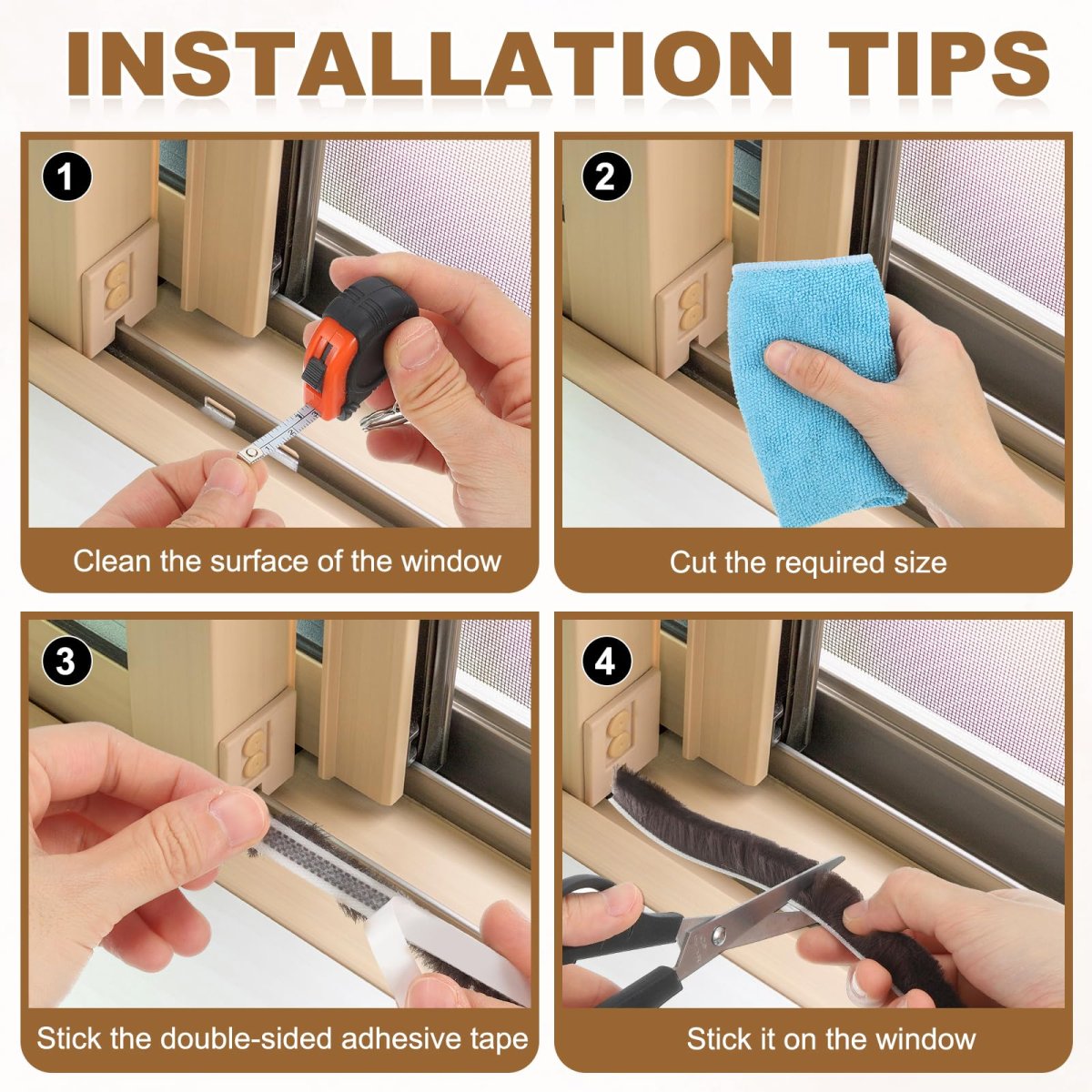 INSTALLATION TIPS

1

Clean the surface of the window

2

Cut the required size

3

Stick the double-sided adhesive tape

4

Stick it on the window