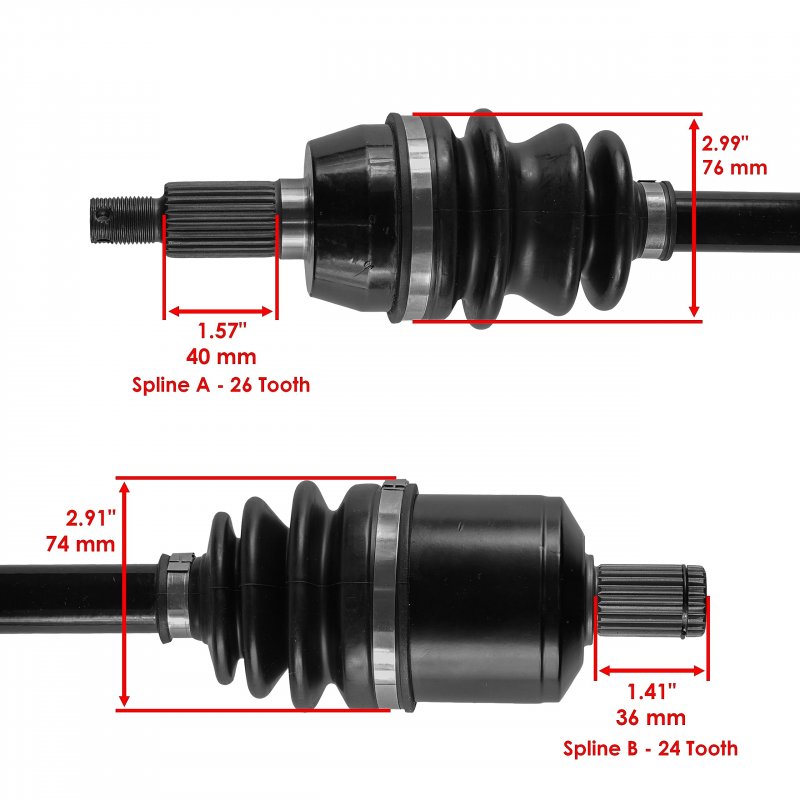 2.99"
76 mm

1.57"
40 mm
Spline A - 26 Tooth

2.91"
74 mm

1.41"
36 mm
Spline B - 24 Tooth