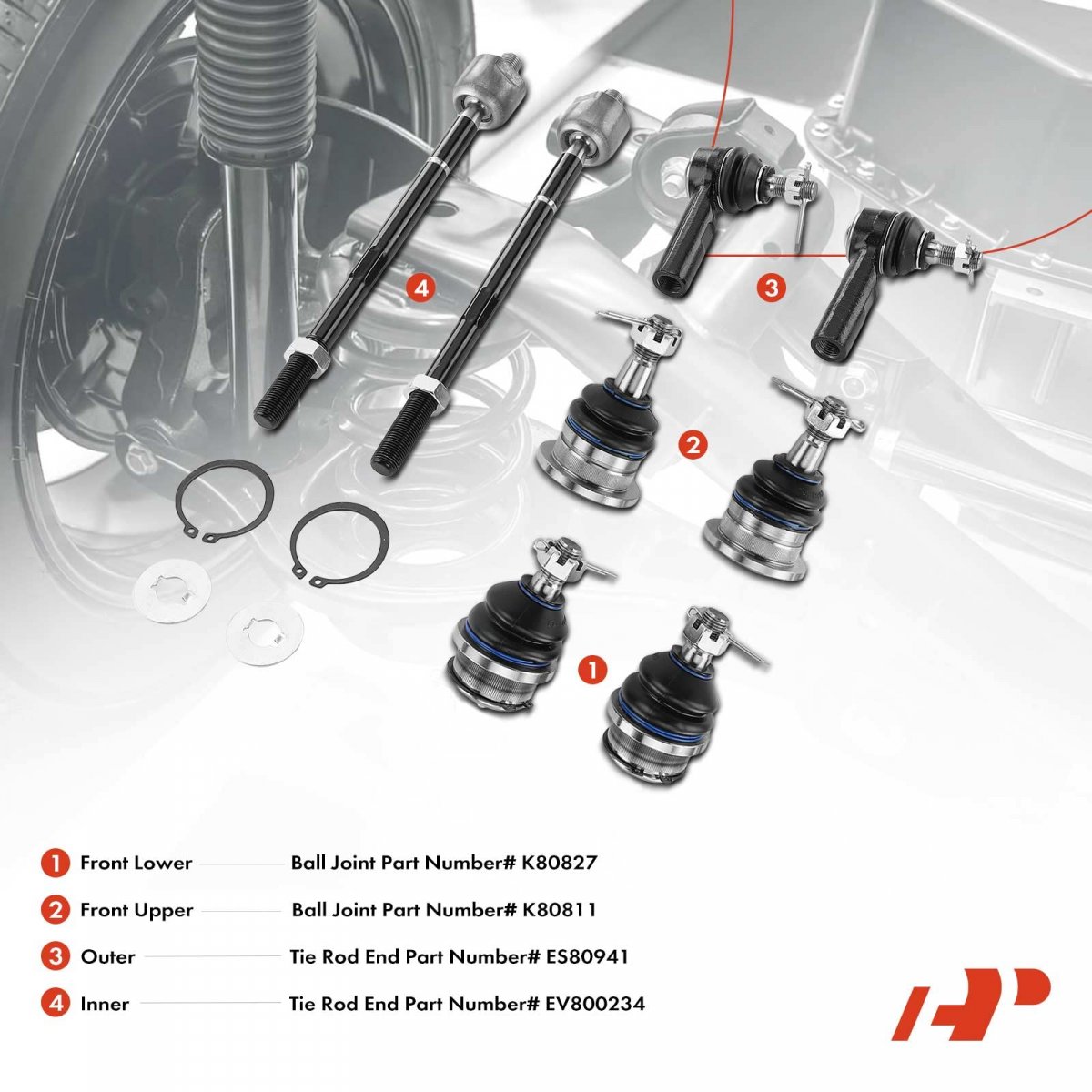 4

3

2

1

1 Front Lower Ball Joint Part Number# K80827

2 Front Upper Ball Joint Part Number# K80811

3 Outer Tie Rod End Part Number# ES80941

4 Inner Tie Rod End Part Number# EV800234