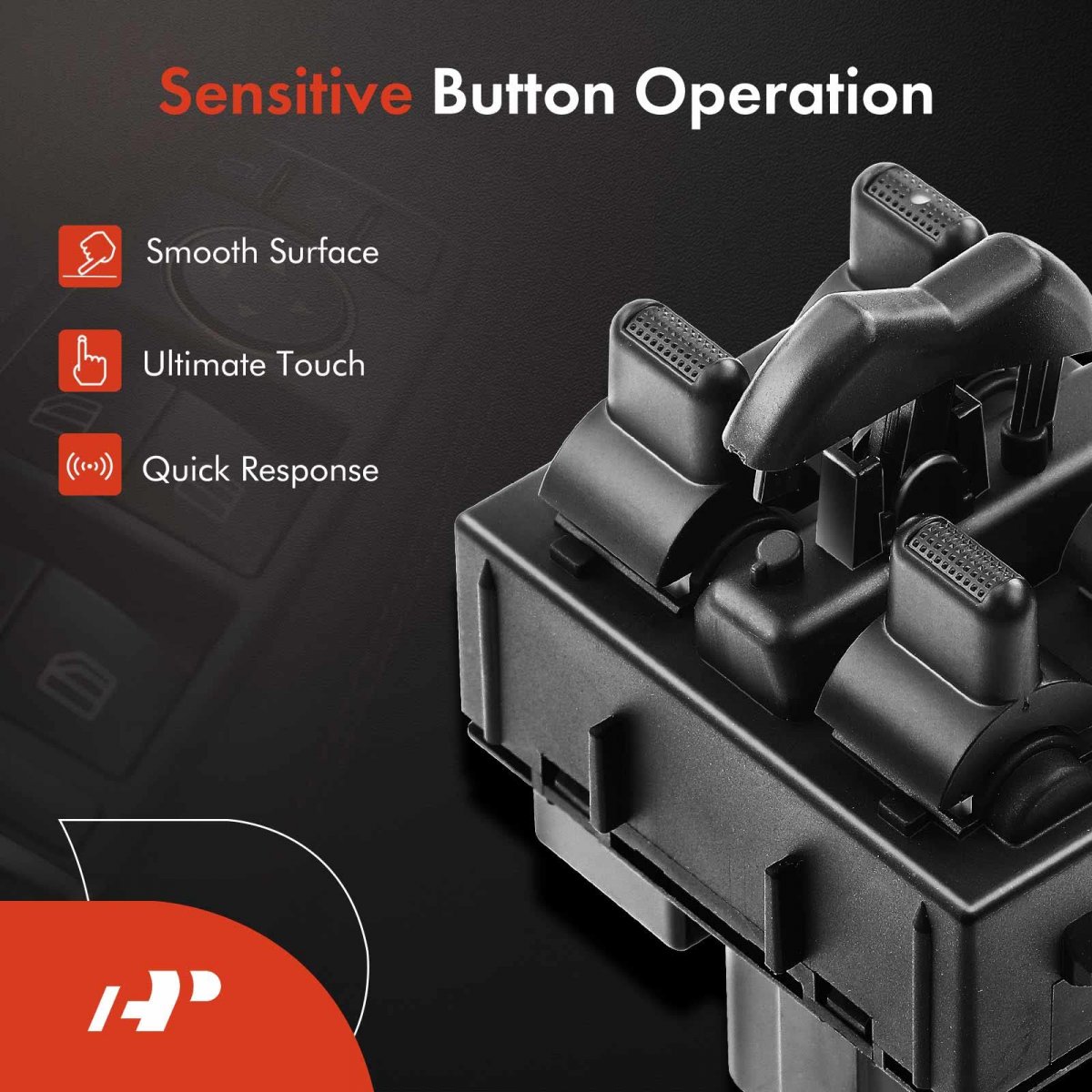 Sensitive Button Operation

Smooth Surface

Ultimate Touch

Quick Response

AP