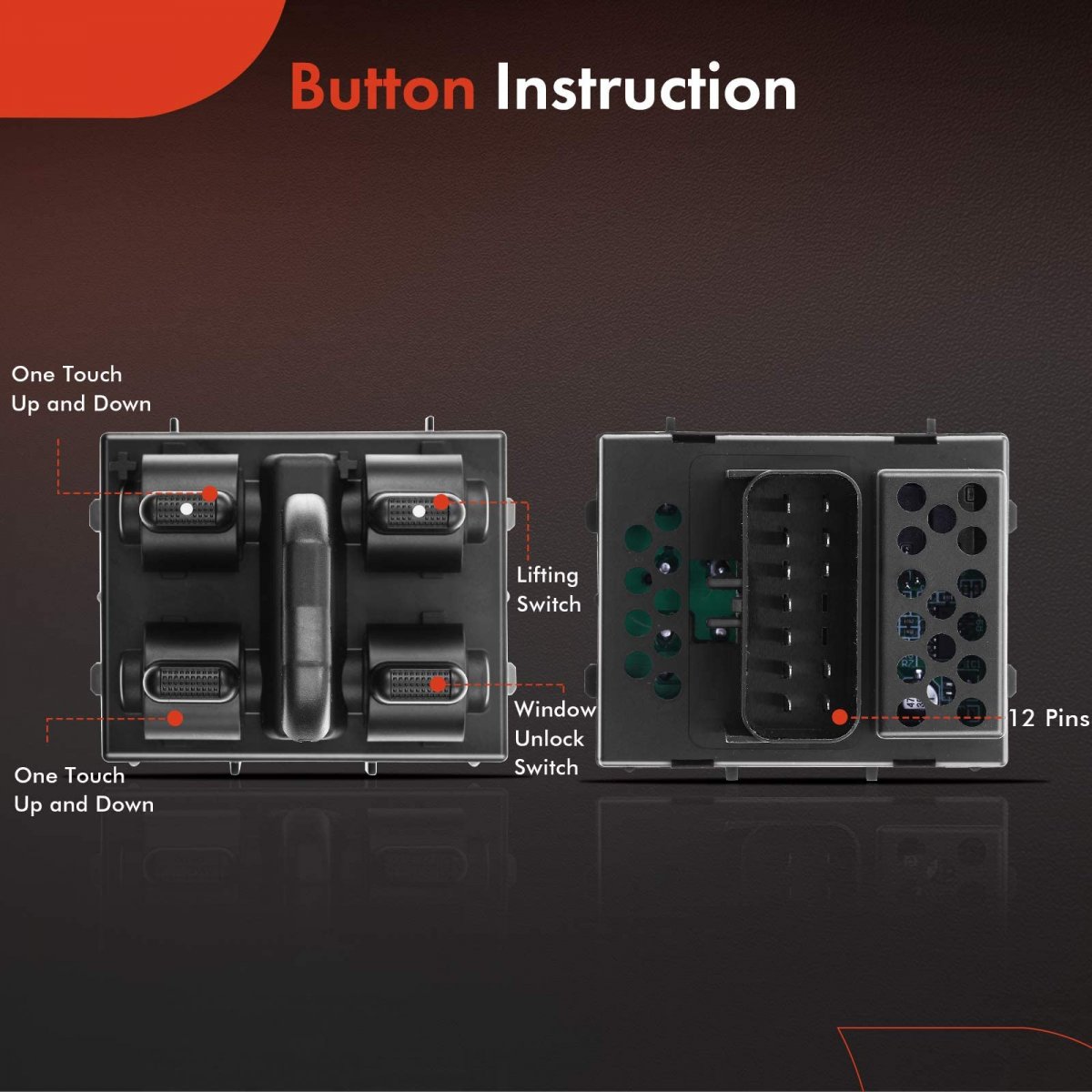 Button Instruction

One Touch Up and Down

Lifting Switch

Window Unlock Switch

One Touch Up and Down

12 Pins