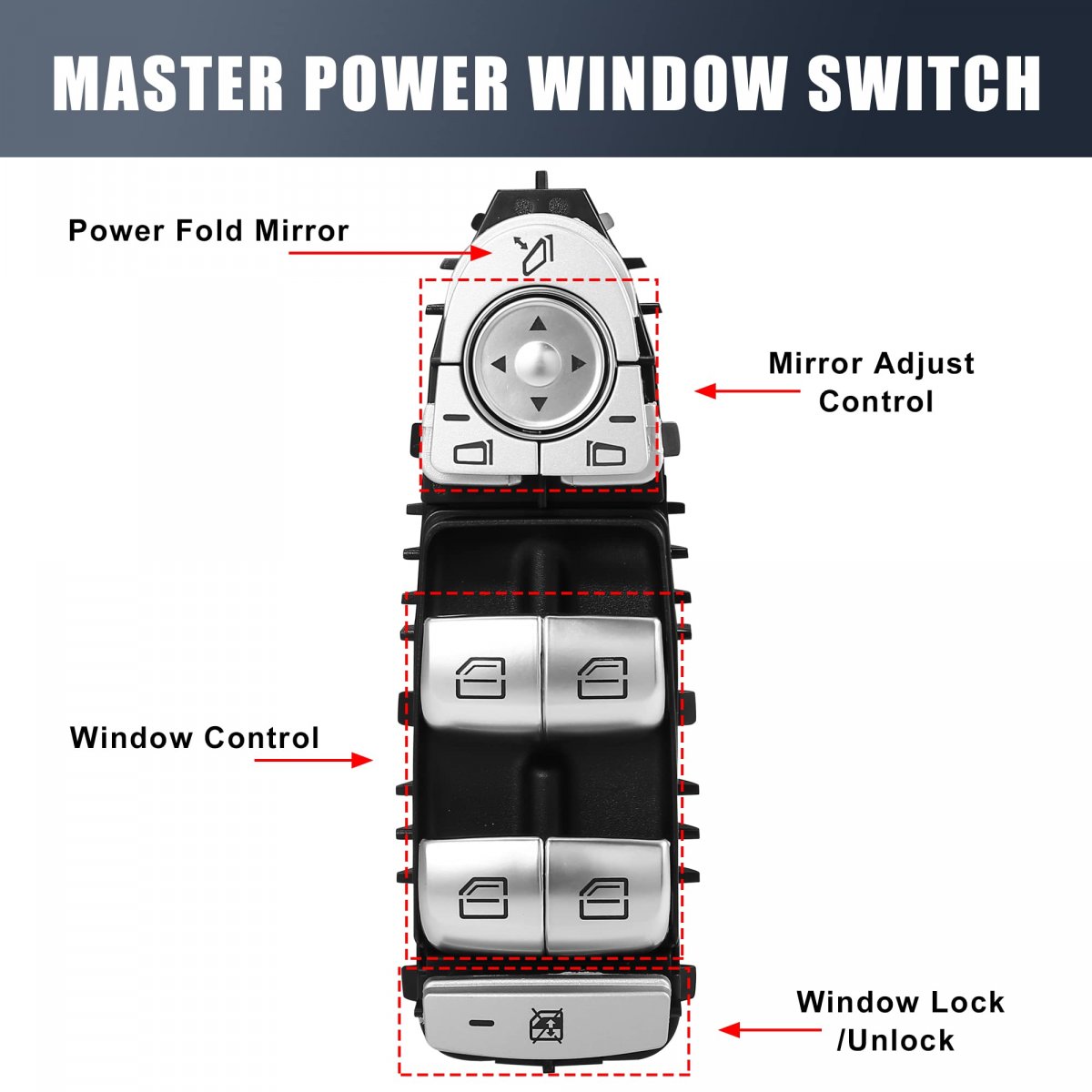 MASTER POWER WINDOW SWITCH

Power Fold Mirror

Mirror Adjust Control

Window Control

Window Lock /Unlock