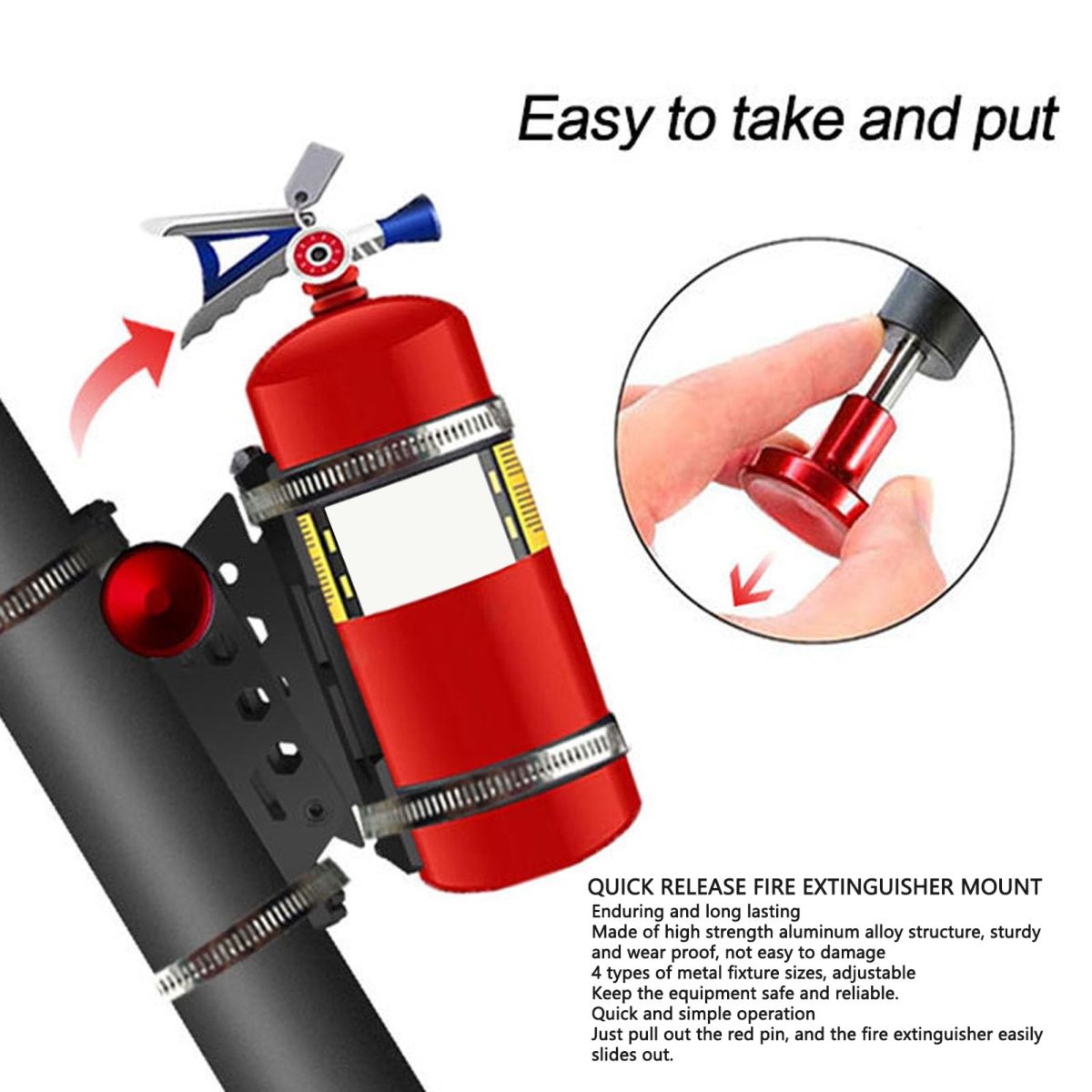 Easy to take and put

QUICK RELEASE FIRE EXTINGUISHER MOUNT
Enduring and long lasting
Made of high strength aluminum alloy structure, sturdy and wear proof, not easy to damage
4 types of metal fixture sizes, adjustable
Keep the equipment safe and reliable.
Quick and simple operation
Just pull out the red pin, and the fire extinguisher easily slides out.