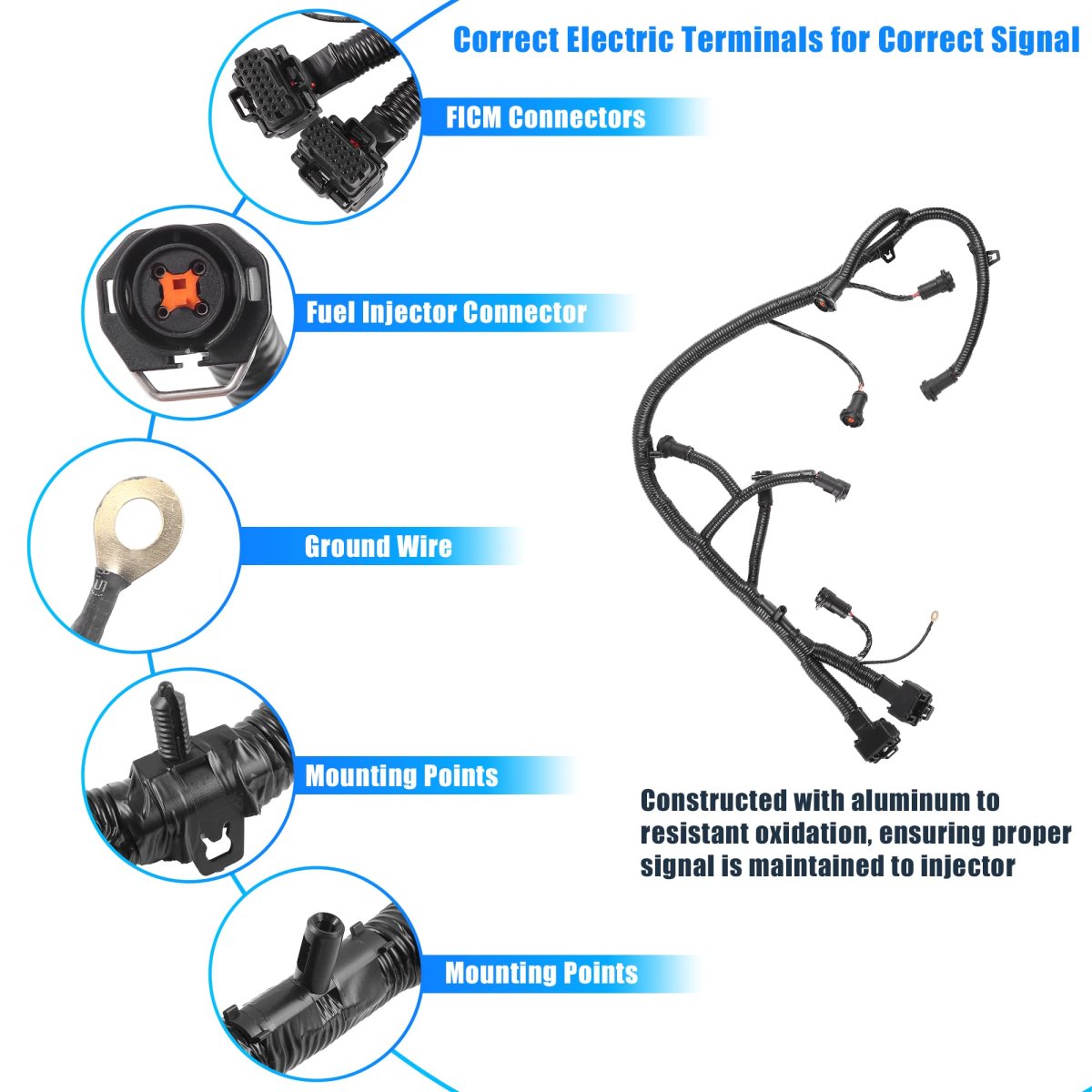 Correct Electric Terminals for Correct Signal

FICM Connectors

Fuel Injector Connector

Ground Wire

Mounting Points

Mounting Points

Constructed with aluminum to resistant oxidation, ensuring proper signal is maintained to injector