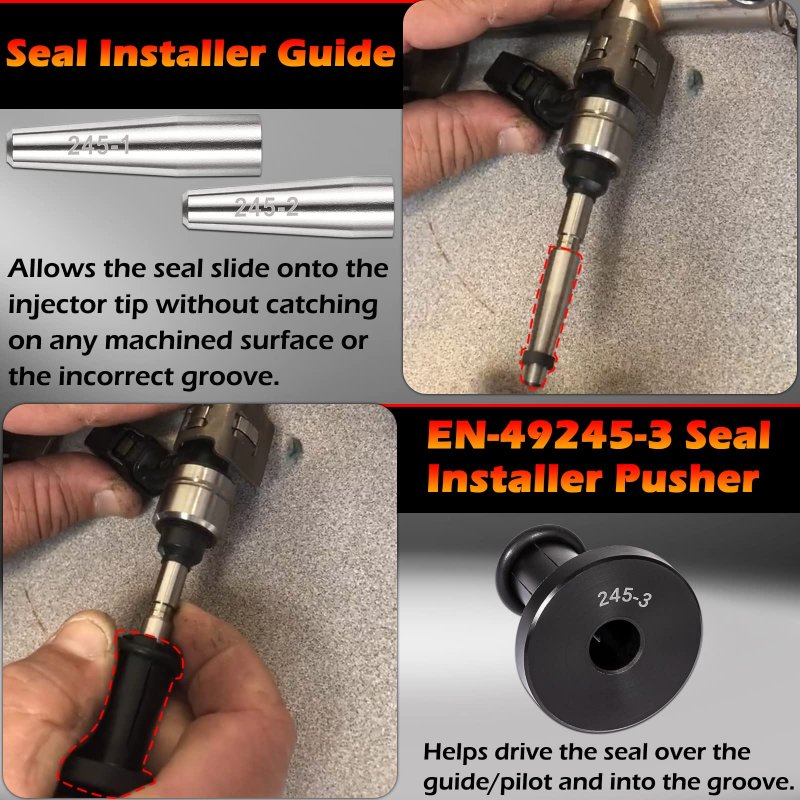 Seal Installer Guide

245-1

245-2

Allows the seal slide onto the injector tip without catching on any machined surface or the incorrect groove.

EN-49245-3 Seal Installer Pusher

245-3

Helps drive the seal over the guide/pilot and into the groove.