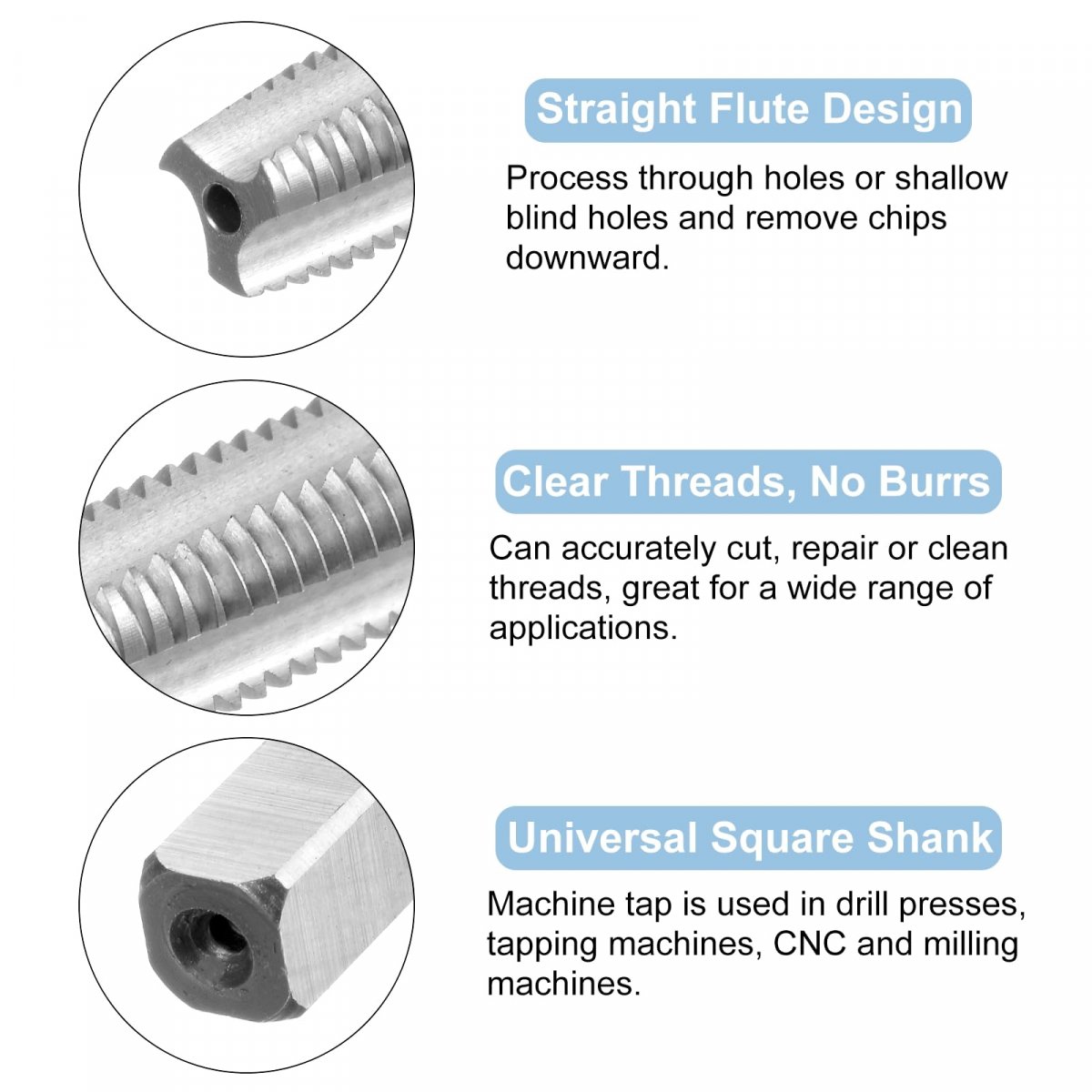 Straight Flute Design

Process through holes or shallow blind holes and remove chips downward.

Clear Threads, No Burrs

Can accurately cut, repair or clean threads, great for a wide range of applications.

Universal Square Shank

Machine tap is used in drill presses, tapping machines, CNC and milling machines.